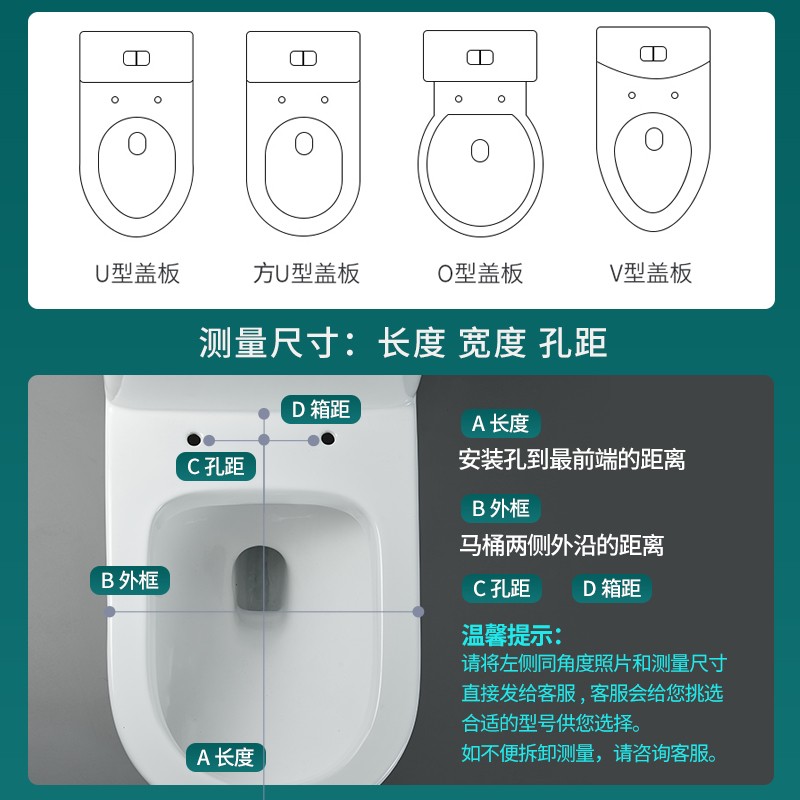 U型盖板

方U型盖板

O型盖板

V型盖板

测量尺寸：长度 宽度 孔距

D 箱距

C 孔距

B 外框

A 长度

A 长度

安装孔到最前端的距离

B 外框

马桶两侧外沿的距离

C 孔距

D 箱距

温馨提示：

请将左侧同角度照片和测量尺寸直接发给客服，客服会给您挑选合适的型号供您选择。

如不便拆卸测量，请咨询客服。