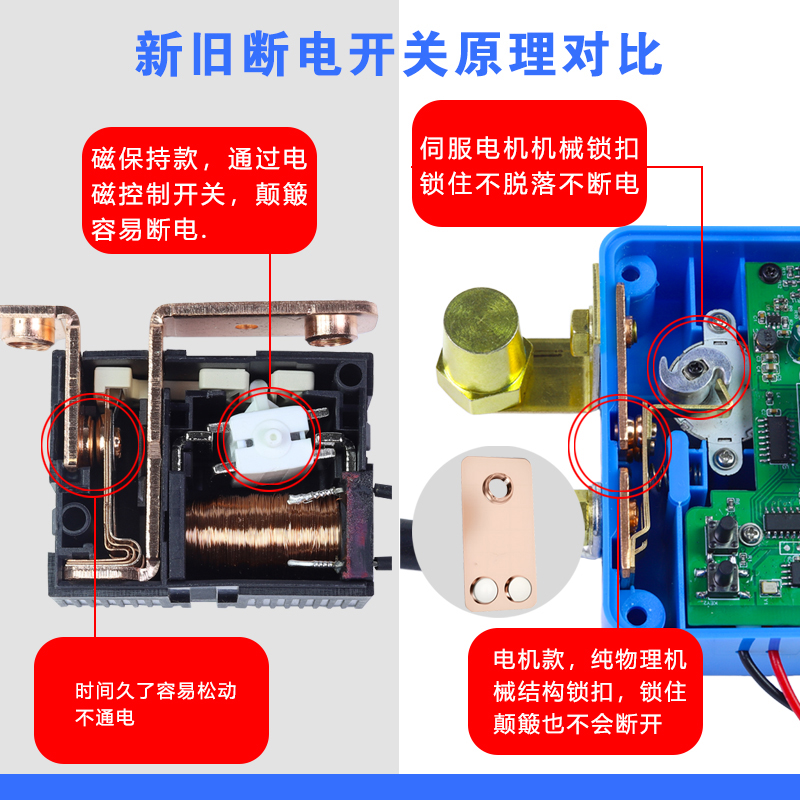 新旧断电开关原理对比

磁保持款，通过电磁控制开关，颠簸容易断电.

伺服电机机械锁扣锁住不脱落不断电

时间久了容易松动不通电

电机款，纯物理机械结构锁扣，锁住颠簸也不会断开