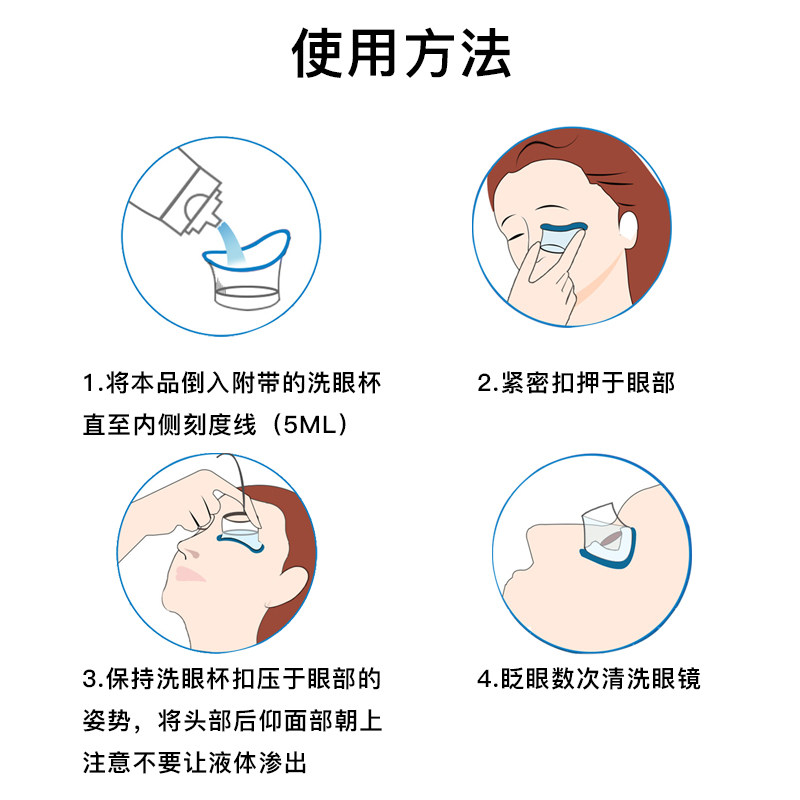 使用方法

1.将本品倒入附带的洗眼杯直至内侧刻度线（5ML）

2.紧密扣押于眼部

3.保持洗眼杯扣压于眼部的姿势，将头部后仰面部朝上注意不要让液体渗出

4.眨眼数次清洗眼镜