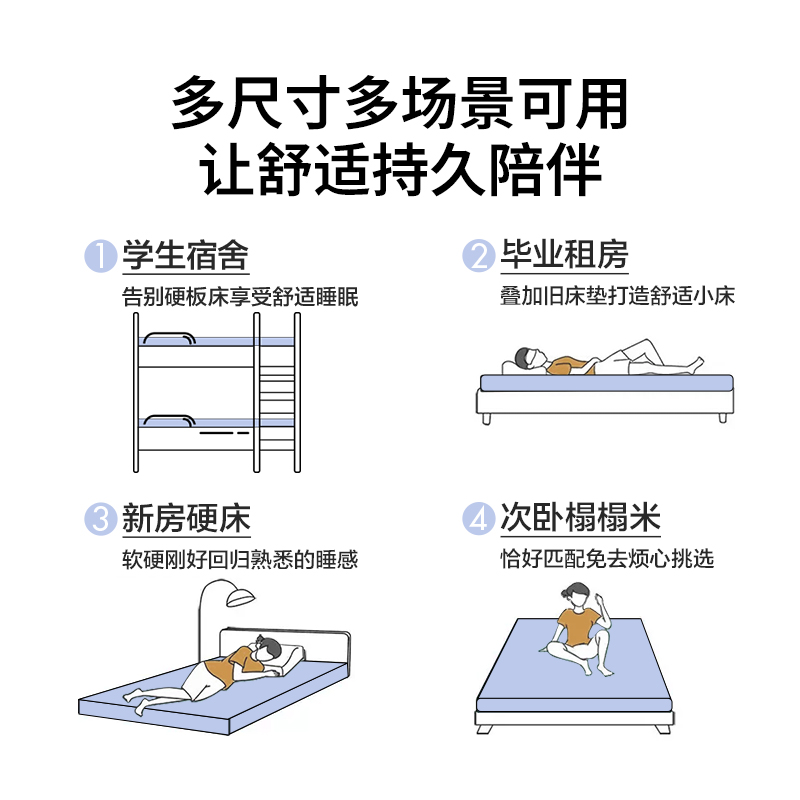 多尺寸多场景可用
让舒适持久陪伴

1 学生宿舍
告别硬板床享受舒适睡眠

2 毕业租房
叠加旧床垫打造舒适小床

3 新房硬床
软硬刚好回归熟悉的睡感

4 次卧榻榻米
恰好匹配免去烦心挑选