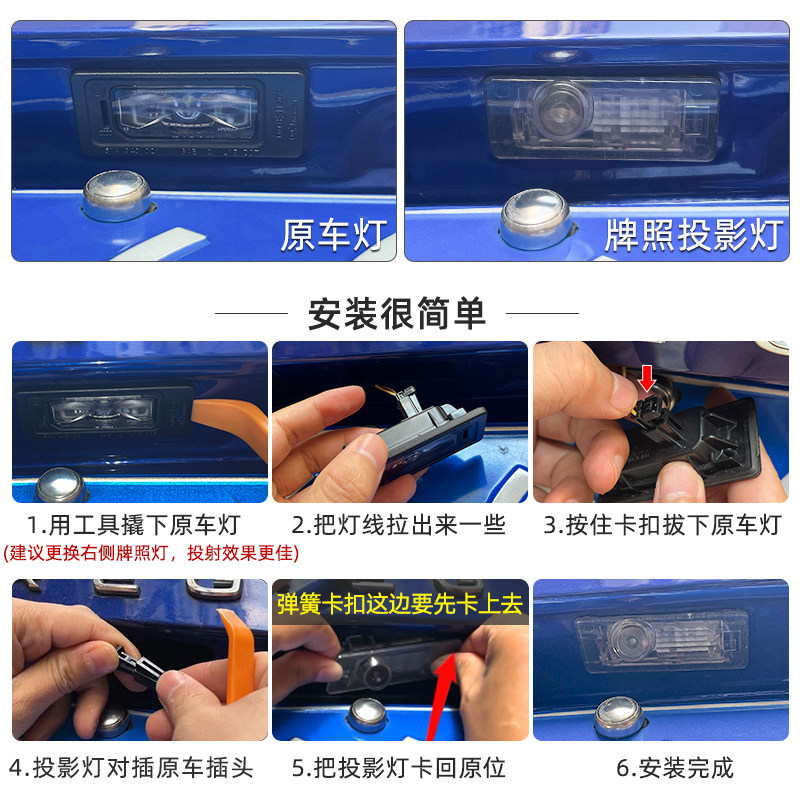 原车灯

牌照投影灯

安装很简单

1.用工具撬下原车灯
(建议更换右侧牌照灯，投射效果更佳)

2.把灯线拉出来一些

3.按住卡扣拔下原车灯

4.投影灯对插原车插头

弹簧卡扣这边要先卡上去

5.把投影灯卡回原位

6.安装完成