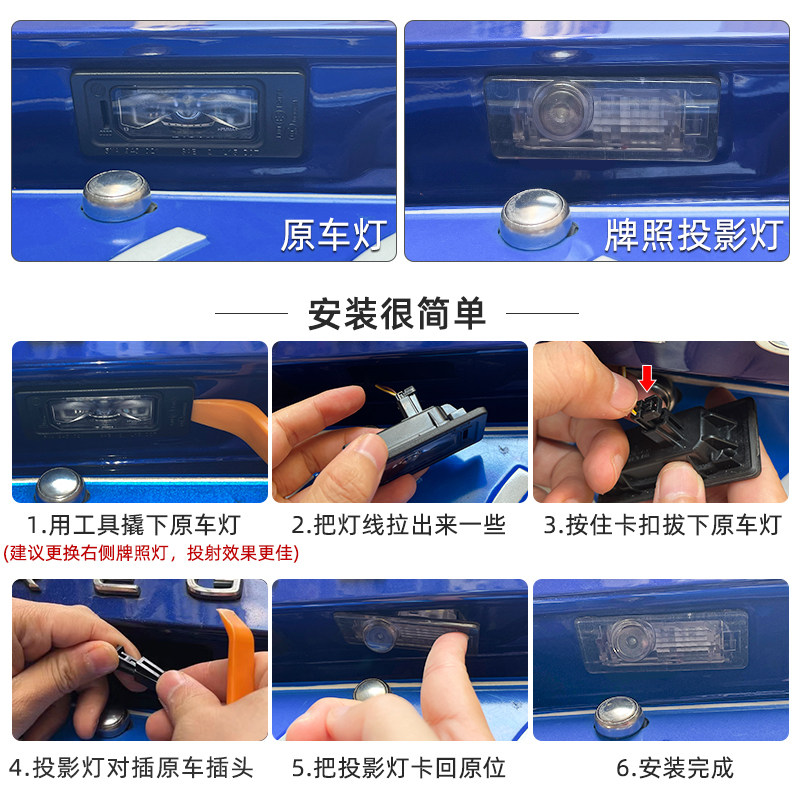 原车灯

牌照投影灯

安装很简单

1.用工具撬下原车灯
(建议更换右侧牌照灯，投射效果更佳)

2.把灯线拉出来一些

3.按住卡扣拔下原车灯

4.投影灯对插原车插头

5.把投影灯卡回原位

6.安装完成