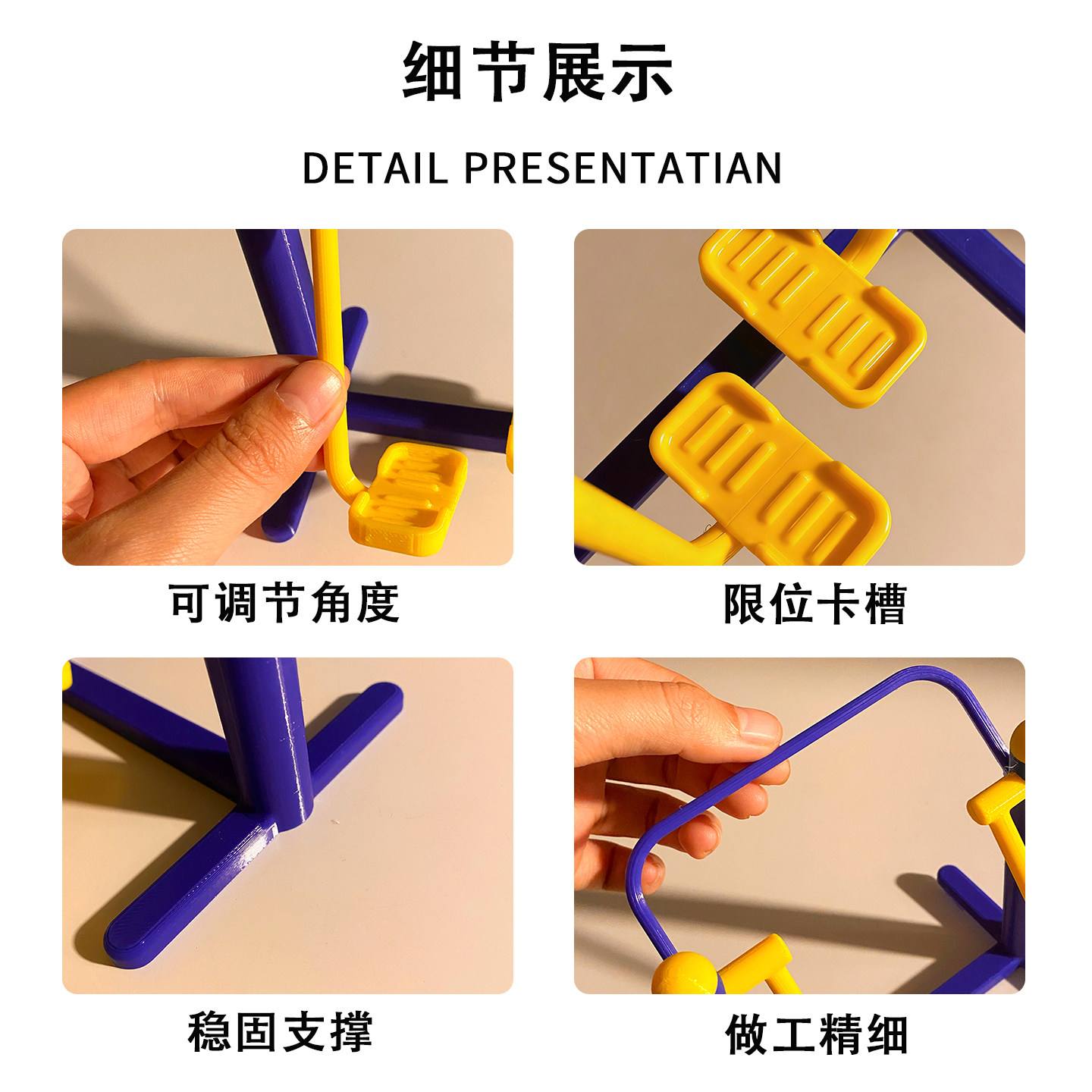 细节展示

DETAIL PRESENTATIAN

可调节角度

限位卡槽

稳固支撑

做工精细