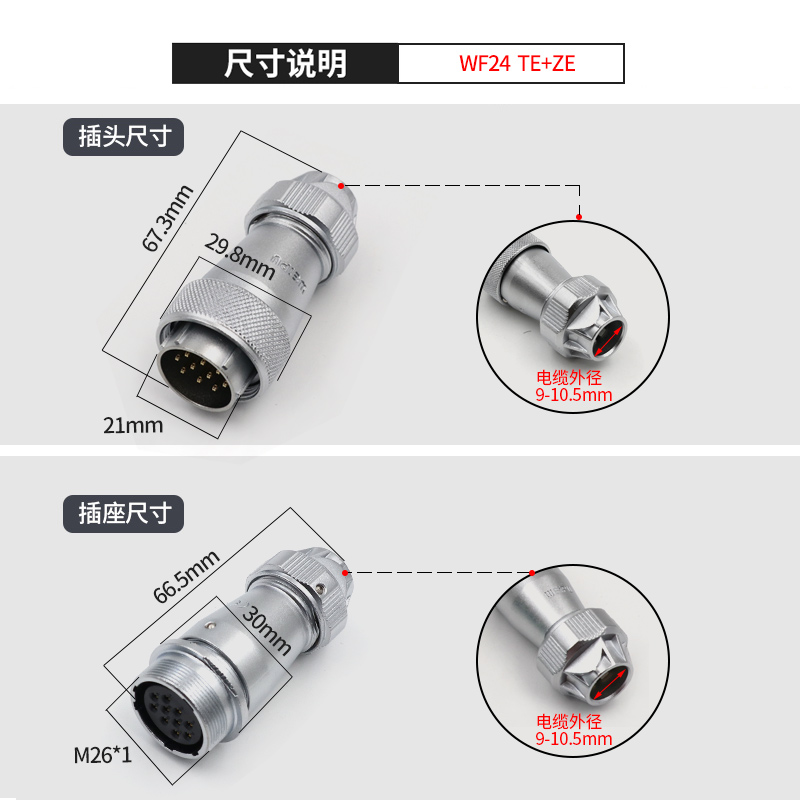 尺寸说明 WF24 TE+ZE

插头尺寸

67.3mm

29.8mm

21mm

电缆外径
9-10.5mm

插座尺寸

66.5mm

30mm

M26*1

电缆外径
9-10.5mm