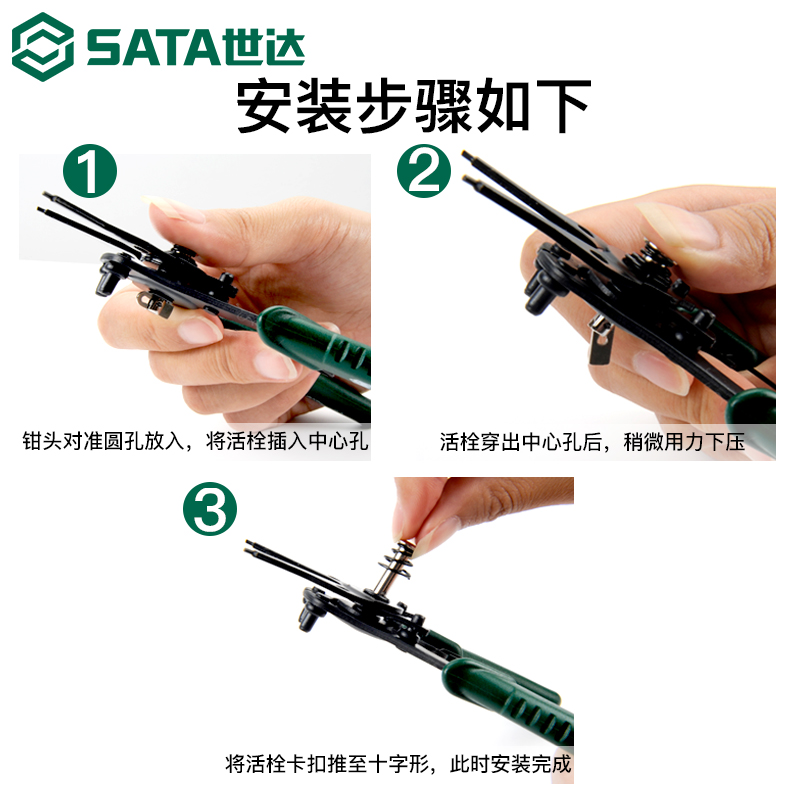 SATA世达

安装步骤如下

1

钳头对准圆孔放入，将活栓插入中心孔

2

活栓穿出中心孔后，稍微用力下压

3

将活栓卡扣推至十字形，此时安装完成