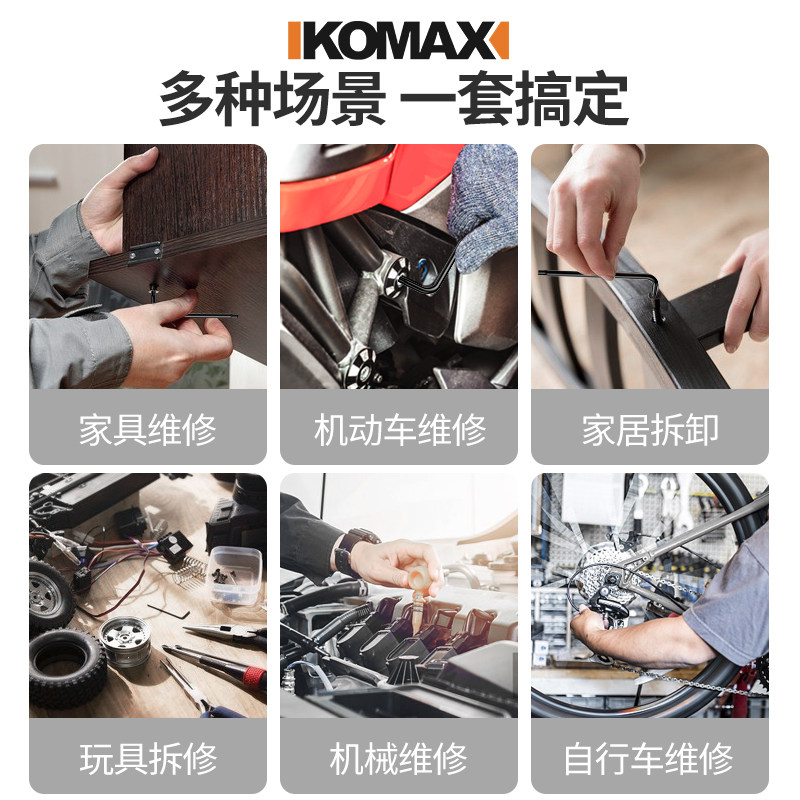 KOMAX
多种场景 一套搞定

家具维修

机动车维修

家居拆卸

玩具拆修

机械维修

自行车维修