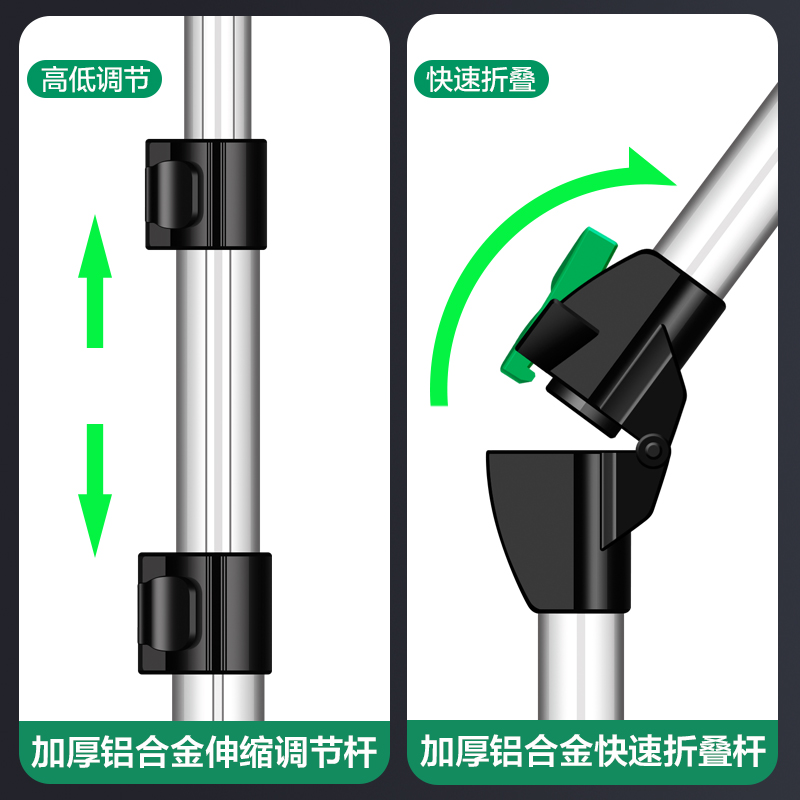 高低调节

加厚铝合金伸缩调节杆

快速折叠

加厚铝合金快速折叠杆