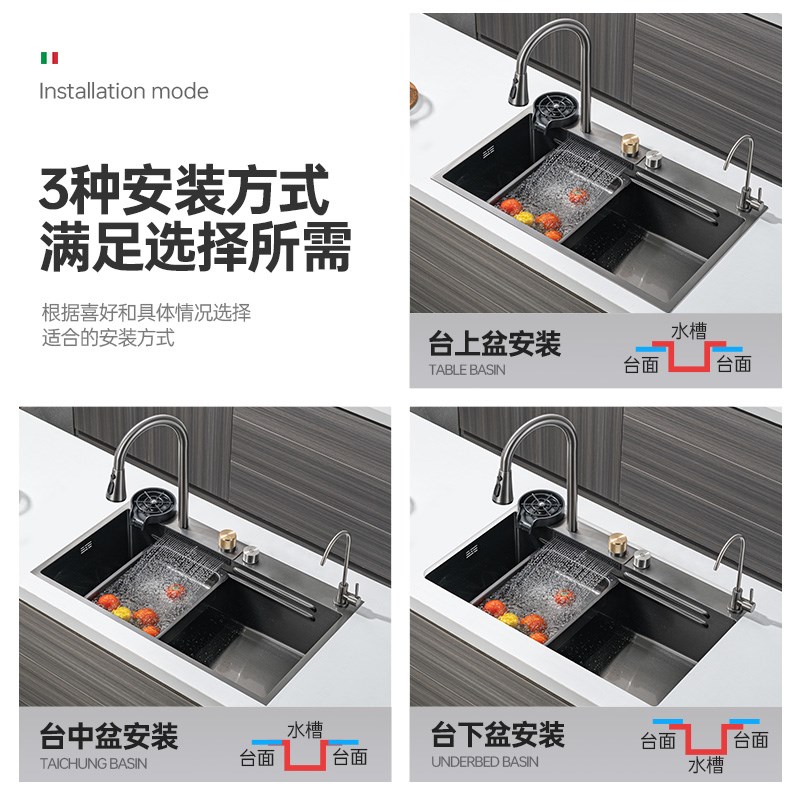 Installation mode

3种安装方式
满足选择所需

根据喜好和具体情况选择
适合的安装方式

台上盆安装
TABLE BASIN

水槽
台面 台面

台中盆安装
TAICHUNG BASIN

水槽
台面 台面

台下盆安装
UNDERBED BASIN

台面 台面
水槽