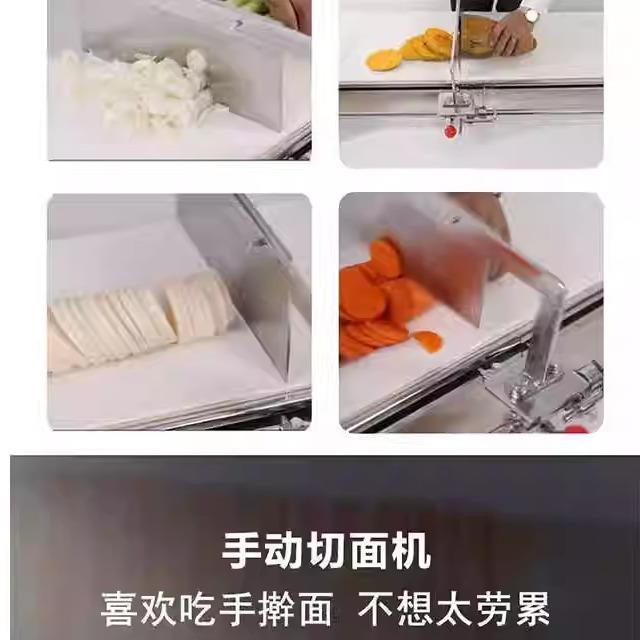 手动切面机
喜欢吃手擀面 不想太劳累