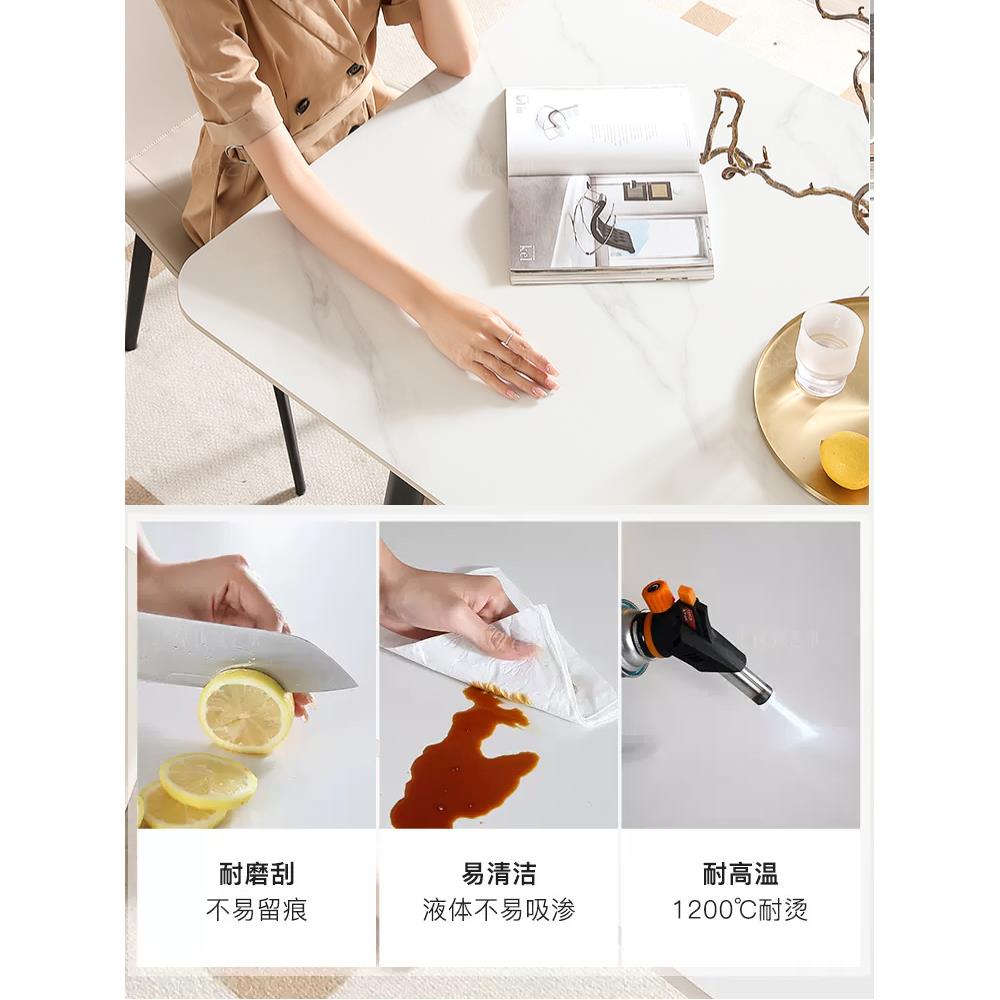 耐磨刮
不易留痕

易清洁
液体不易吸渗

耐高温
1200℃耐烫