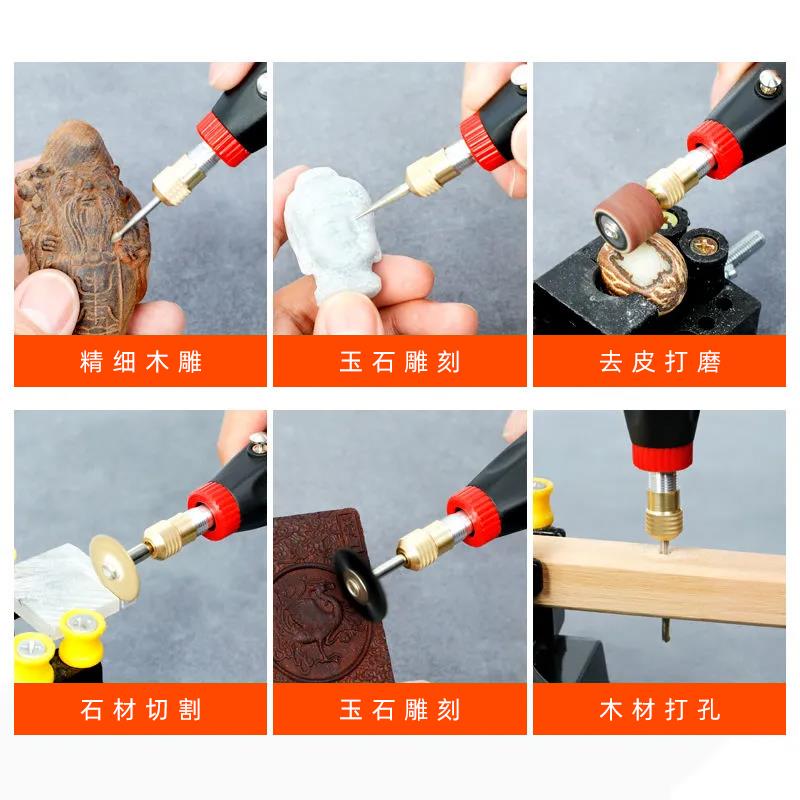 精细木雕

玉石雕刻

去皮打磨

石材切割

玉石雕刻

木材打孔