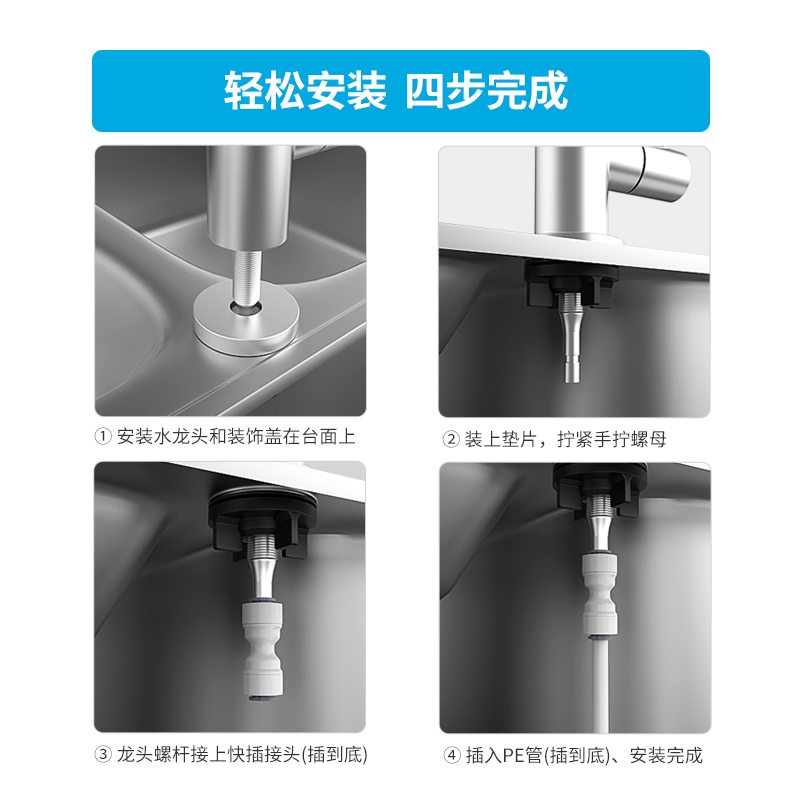 轻松安装 四步完成

① 安装水龙头和装饰盖在台面上

② 装上垫片，拧紧手拧螺母

③ 龙头螺杆接上快插接头(插到底)

④ 插入PE管(插到底)、安装完成