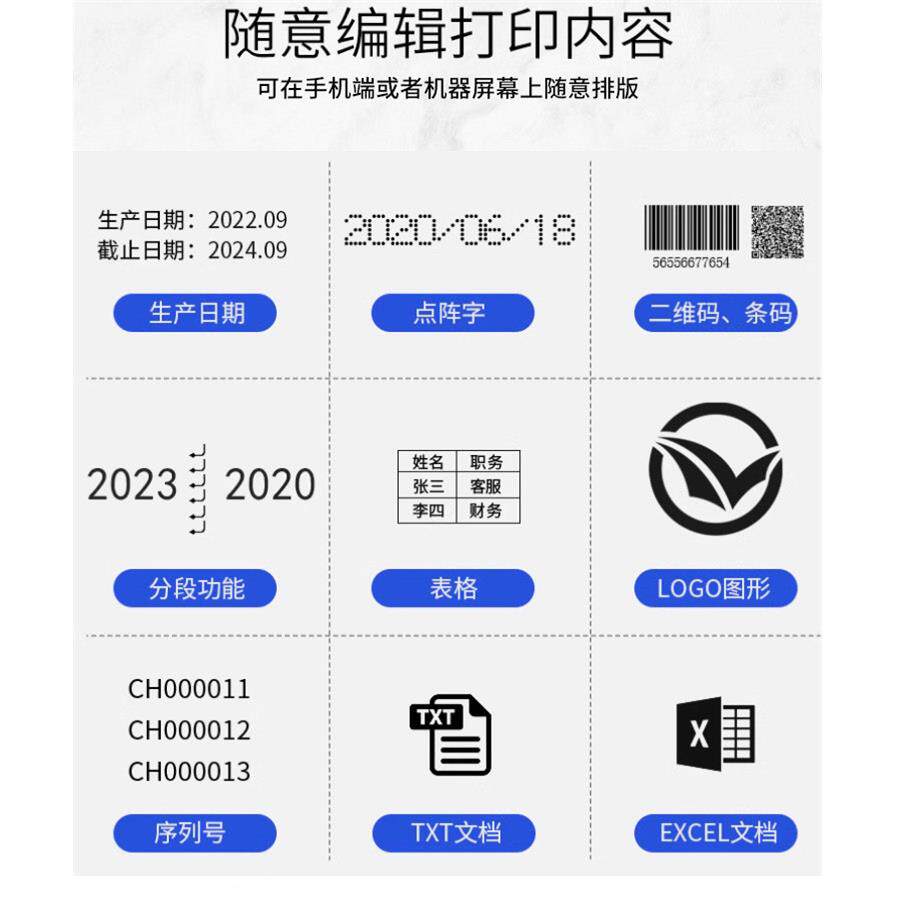 随意编辑打印内容

可在手机端或者机器屏幕上随意排版

生产日期：2022.09
截止日期：2024.09

生产日期

2020/06/18

点阵字

56556677654

二维码、条码

2023 2020

分段功能

| 姓名 | 职务 |
|---|---|
| 张三 | 客服 |
| 李四 | 财务 |

表格

LOGO图形

CH000011
CH000012
CH000013

序列号

TXT

TXT文档

X

EXCEL文档