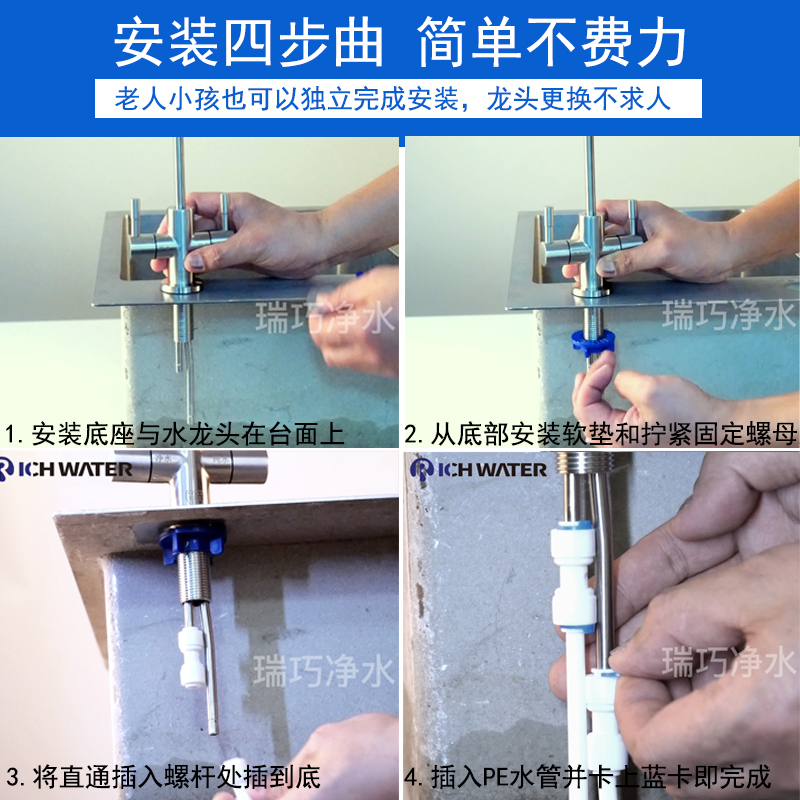 安装四步曲 简单不费力

老人小孩也可以独立完成安装，龙头更换不求人

瑞巧净水

1. 安装底座与水龙头在台面上

瑞巧净水

2. 从底部安装软垫和拧紧固定螺母

RICH WATER

瑞巧净水

3. 将直通插入螺杆处插到底

RICH WATER

瑞巧净水

4. 插入PE水管并卡上蓝卡即完成