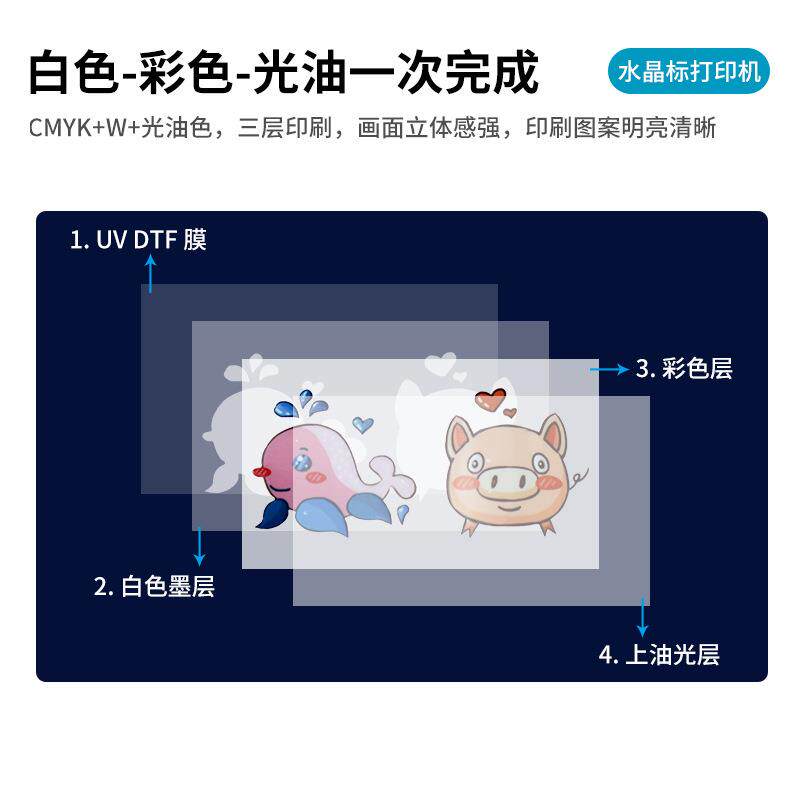 白色-彩色-光油一次完成

水晶标打印机

CMYK+W+光油色，三层印刷，画面立体感强，印刷图案明亮清晰

1. UV DTF 膜

3. 彩色层

2. 白色墨层

4. 上油光层