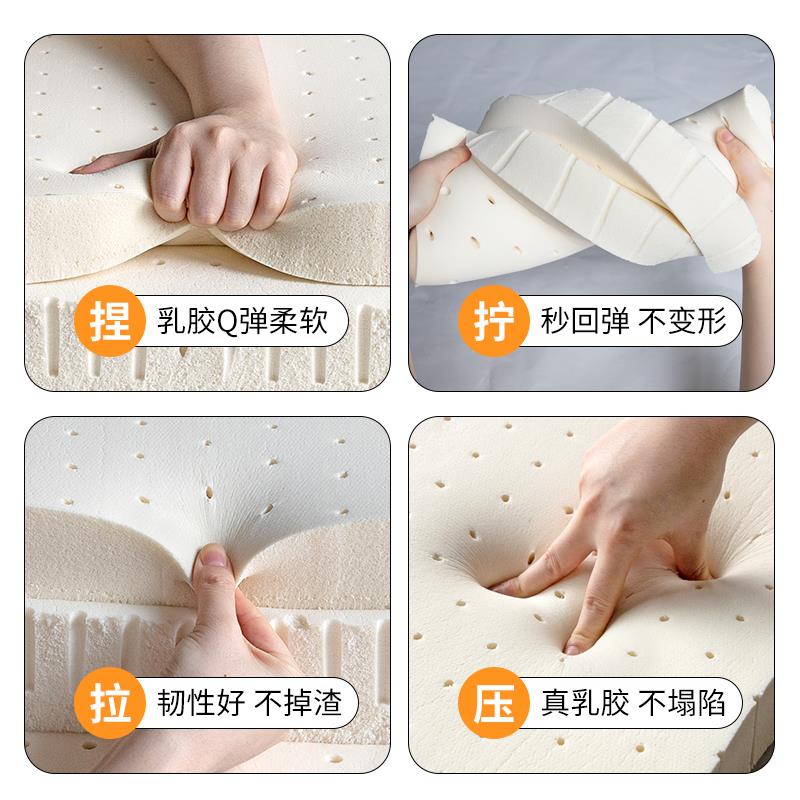 捏 乳胶Q弹柔软

拧 秒回弹 不变形

拉 韧性好 不掉渣

压 真乳胶 不塌陷