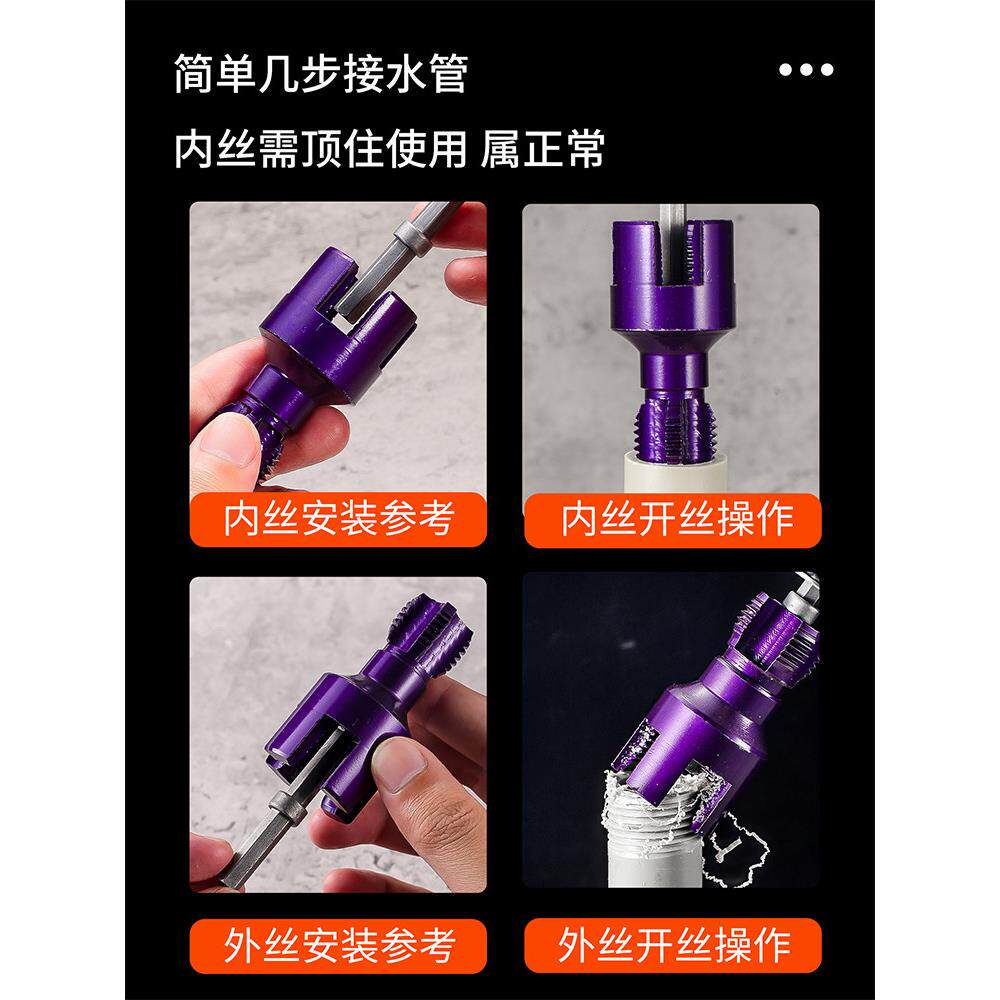 简单几步接水管

内丝需顶住使用 属正常

内丝安装参考

内丝开丝操作

外丝安装参考

外丝开丝操作