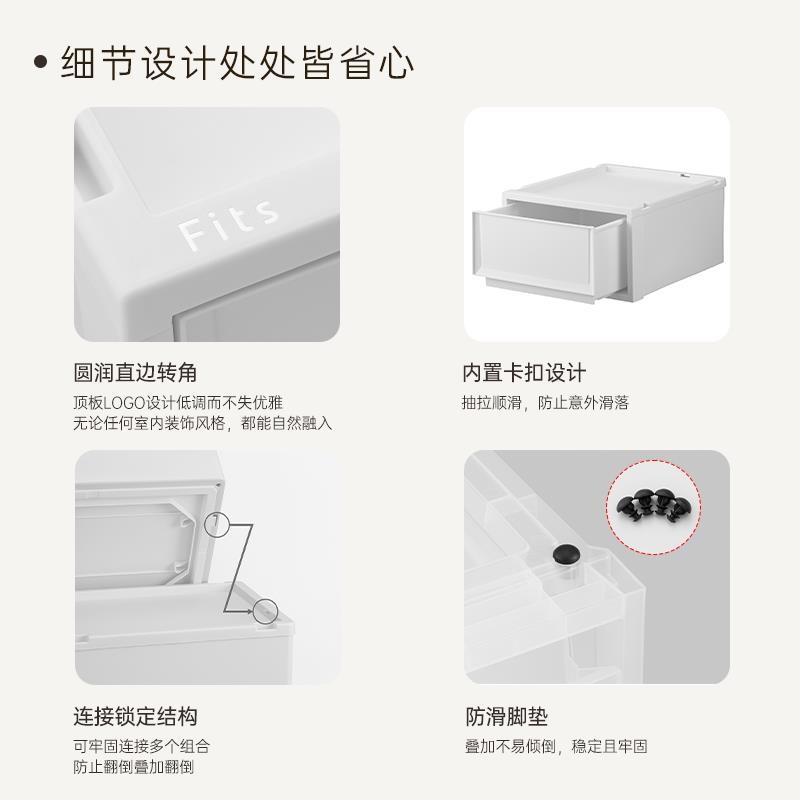 • 细节设计处处皆省心

Fits

圆润直边转角

顶板LOGO设计低调而不失优雅
无论任何室内装饰风格，都能自然融入

内置卡扣设计

抽拉顺滑，防止意外滑落

连接锁定结构

可牢固连接多个组合
防止翻倒叠加翻倒

防滑脚垫

叠加不易倾倒，稳定且牢固