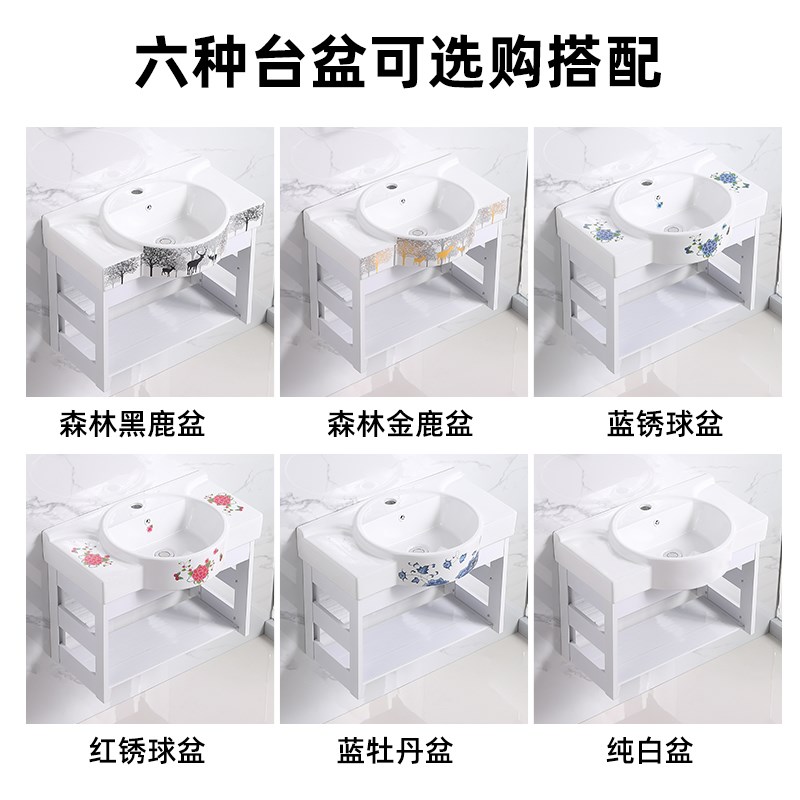 六种台盆可选购搭配

森林黑鹿盆

森林金鹿盆

蓝锈球盆

红锈球盆

蓝牡丹盆

纯白盆