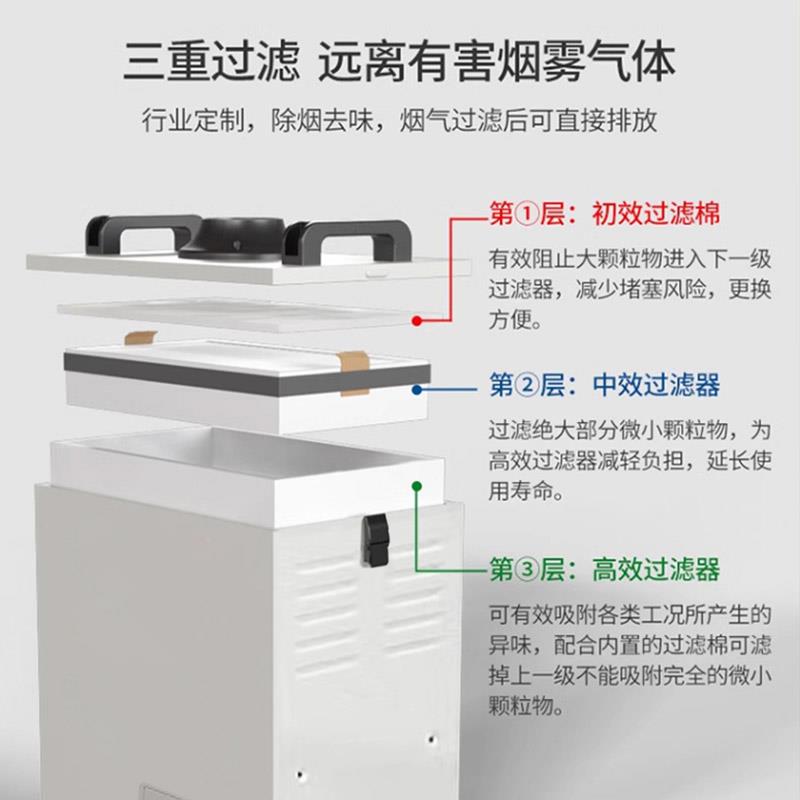 三重过滤 远离有害烟雾气体

行业定制，除烟去味，烟气过滤后可直接排放

第①层：初效过滤棉

有效阻止大颗粒物进入下一级过滤器，减少堵塞风险，更换方便。

第②层：中效过滤器

过滤绝大部分微小颗粒物，为高效过滤器减轻负担，延长使用寿命。

第③层：高效过滤器

可有效吸附各类工况所产生的异味，配合内置的过滤棉可滤掉上一级不能吸附完全的微小颗粒物。