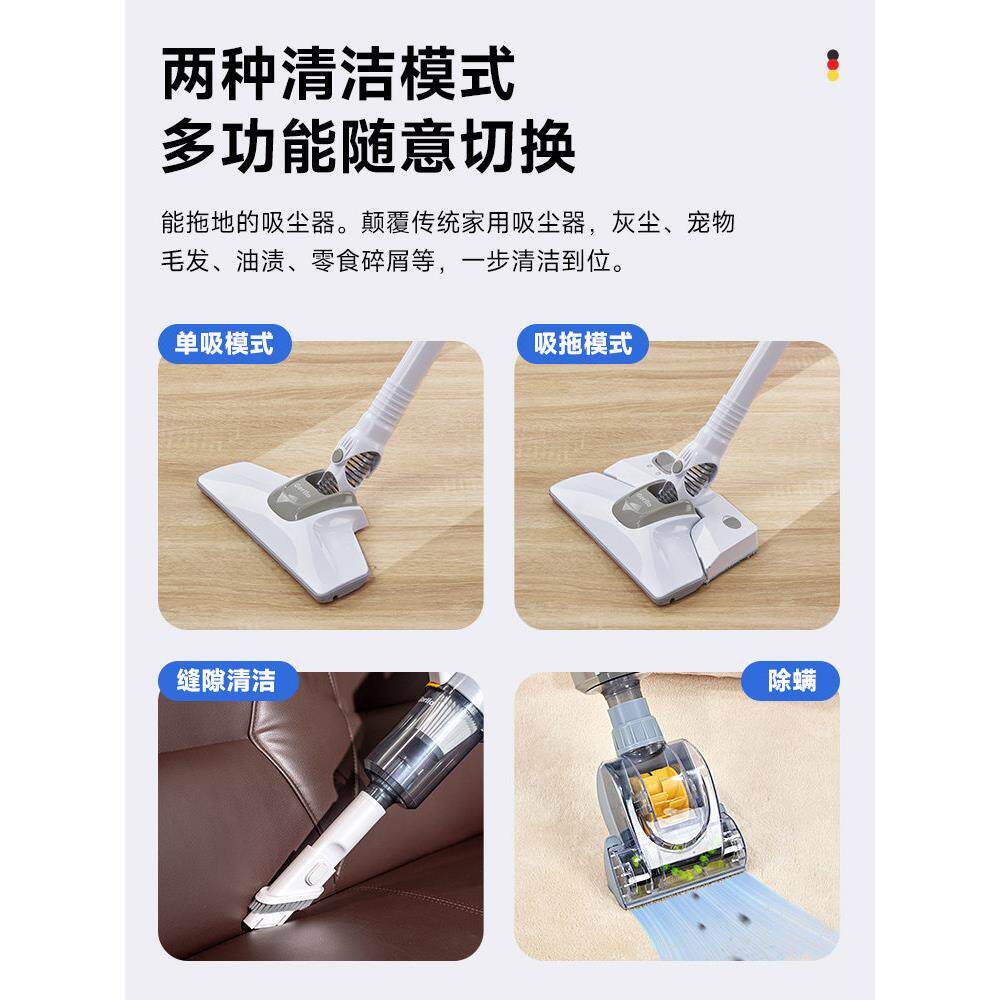 两种清洁模式
多功能随意切换

能拖地的吸尘器。颠覆传统家用吸尘器，灰尘、宠物毛发、油渍、零食碎屑等，一步清洁到位。

单吸模式

吸拖模式

缝隙清洁

除螨