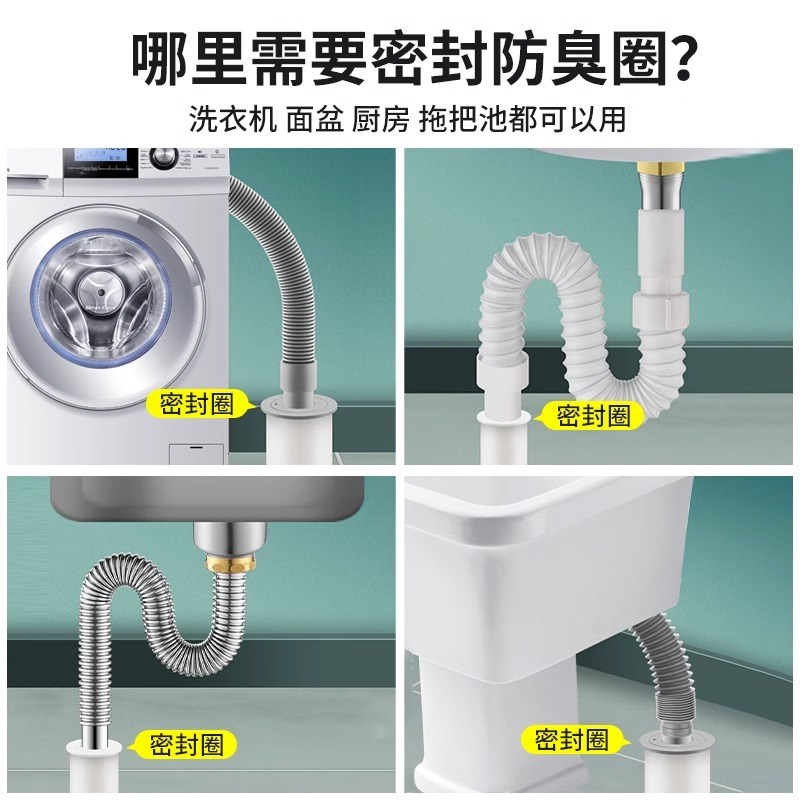 哪里需要密封防臭圈?

洗衣机 面盆 厨房 拖把池都可以用

密封圈

密封圈

密封圈

密封圈