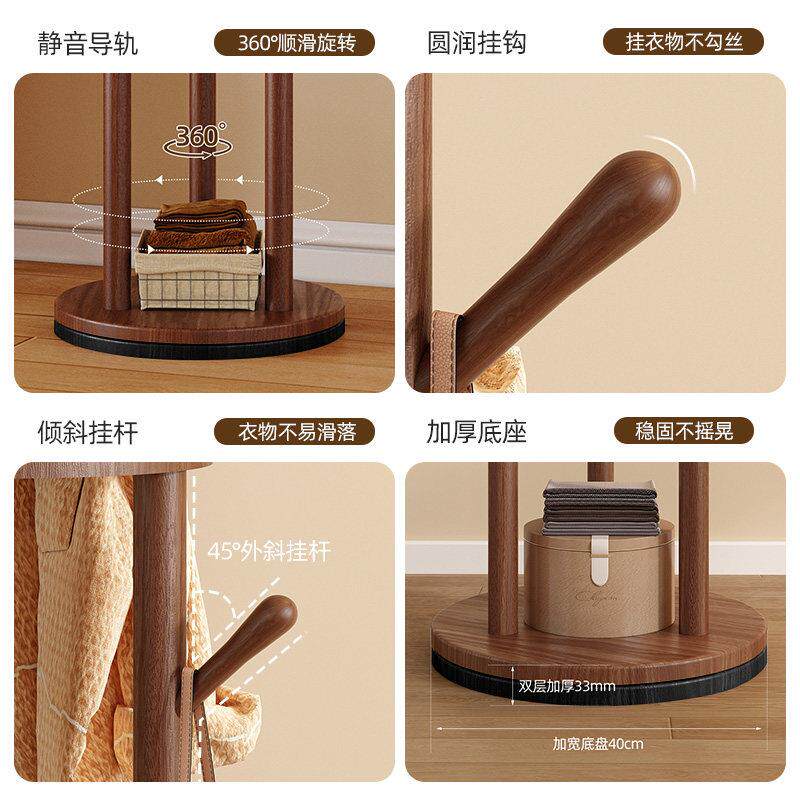 静音导轨

360°顺滑旋转

360°

圆润挂钩

挂衣物不勾丝

倾斜挂杆

衣物不易滑落

45°外斜挂杆

加厚底座

稳固不摇晃

双层加厚33mm

加宽底盘40cm