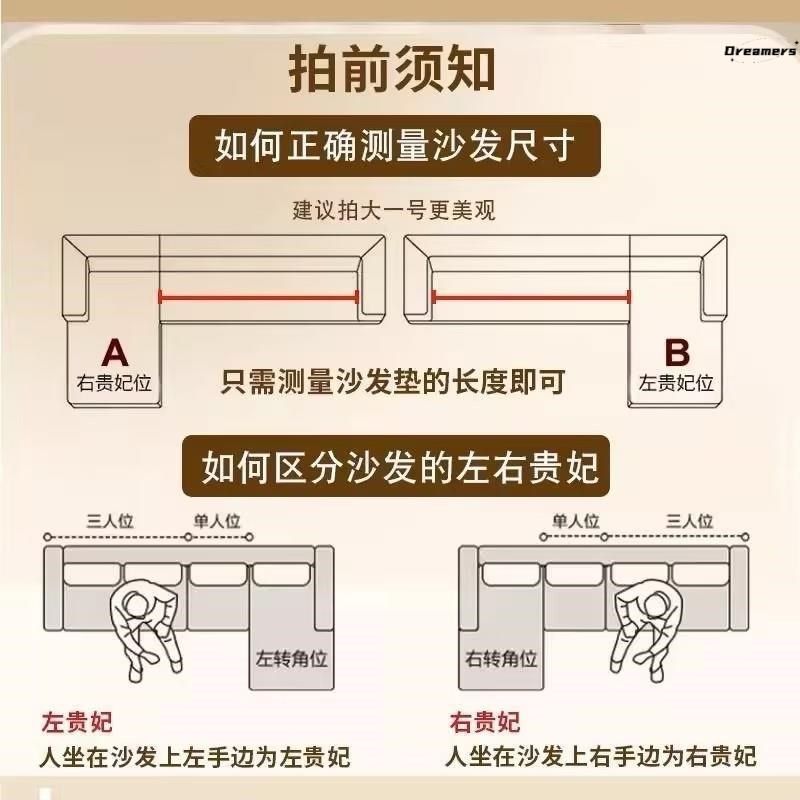 Dreamers

拍前须知

如何正确测量沙发尺寸

建议拍大一号更美观

A
右贵妃位

只需测量沙发垫的长度即可

B
左贵妃位

如何区分沙发的左右贵妃

三人位 单人位

左转角位

左贵妃
人坐在沙发上左手边为左贵妃

单人位 三人位

右转角位

右贵妃
人坐在沙发上右手边为右贵妃