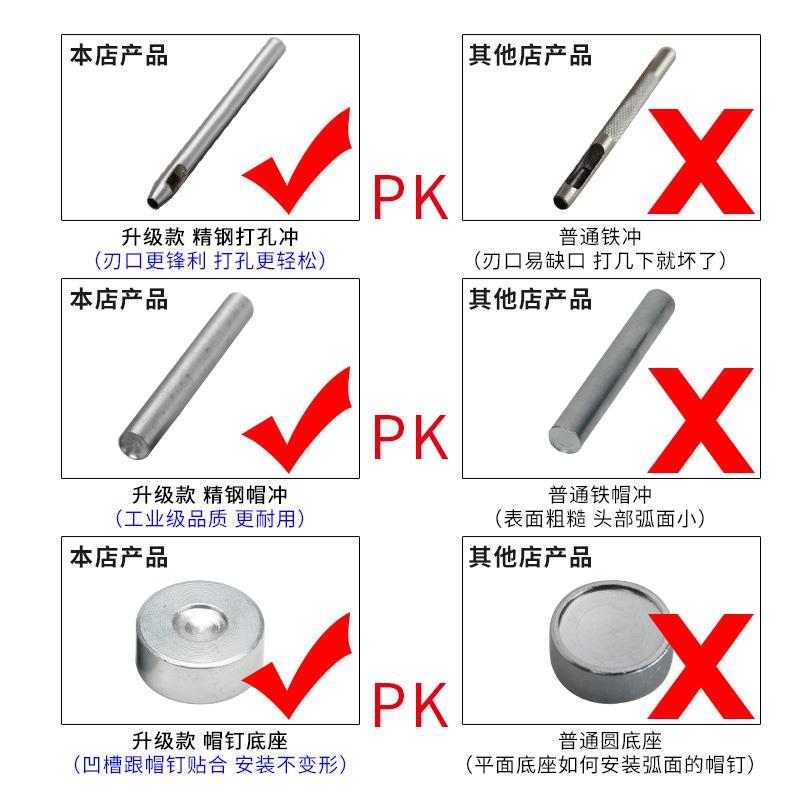 本店产品

PK

其他店产品

升级款 精钢打孔冲
（刃口更锋利 打孔更轻松）

普通铁冲
（刃口易缺口 打几下就坏了）

本店产品

PK

其他店产品

升级款 精钢帽冲
（工业级品质 更耐用）

普通铁帽冲
（表面粗糙 头部弧面小）

本店产品

PK

其他店产品

升级款 帽钉底座
（凹槽跟帽钉贴合 安装不变形）

普通圆底座
（平面底座如何安装弧面的帽钉）