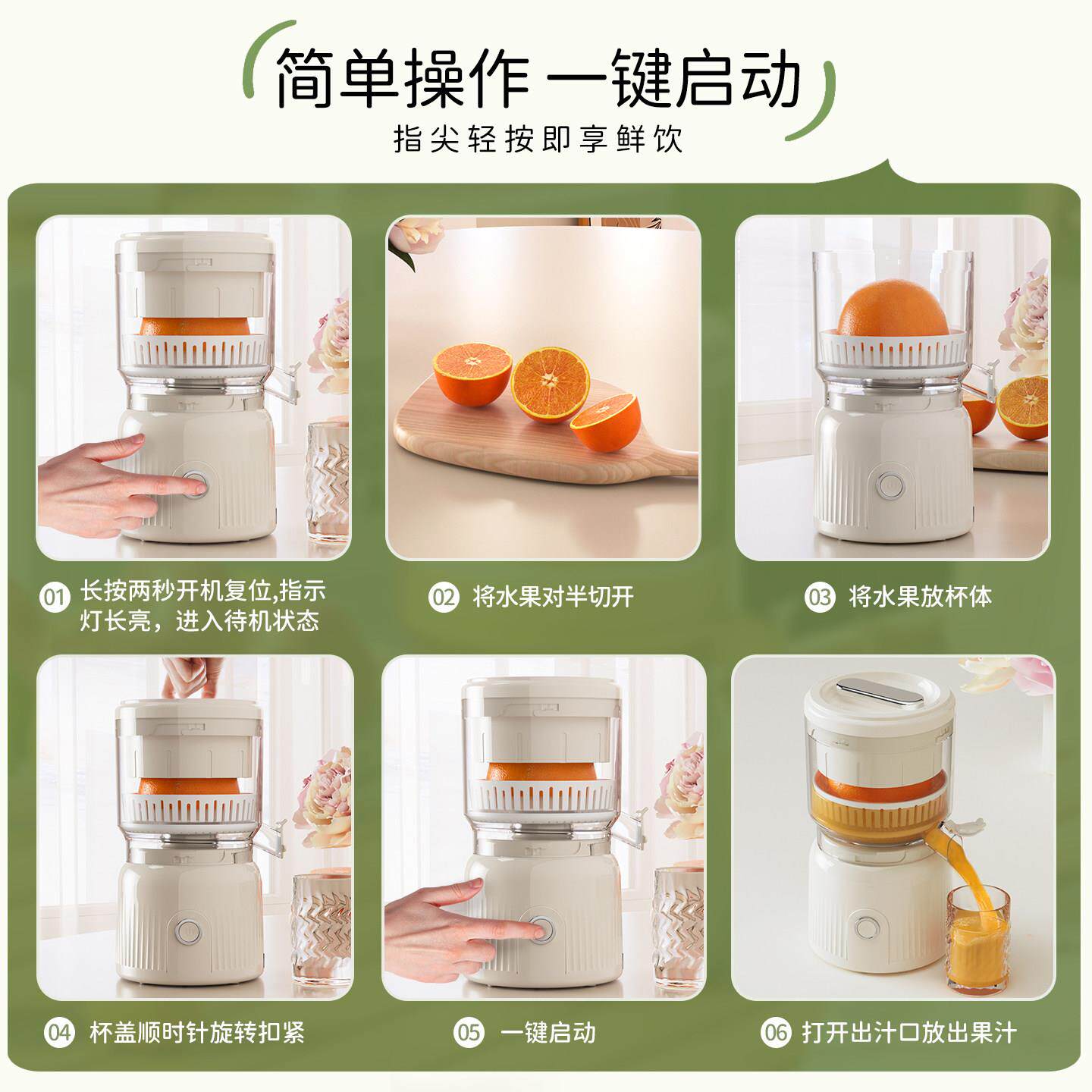 简单操作 一键启动
指尖轻按即享鲜饮

01 长按两秒开机复位,指示灯长亮，进入待机状态

02 将水果对半切开

03 将水果放杯体

04 杯盖顺时针旋转扣紧

05 一键启动

06 打开出汁口放出果汁