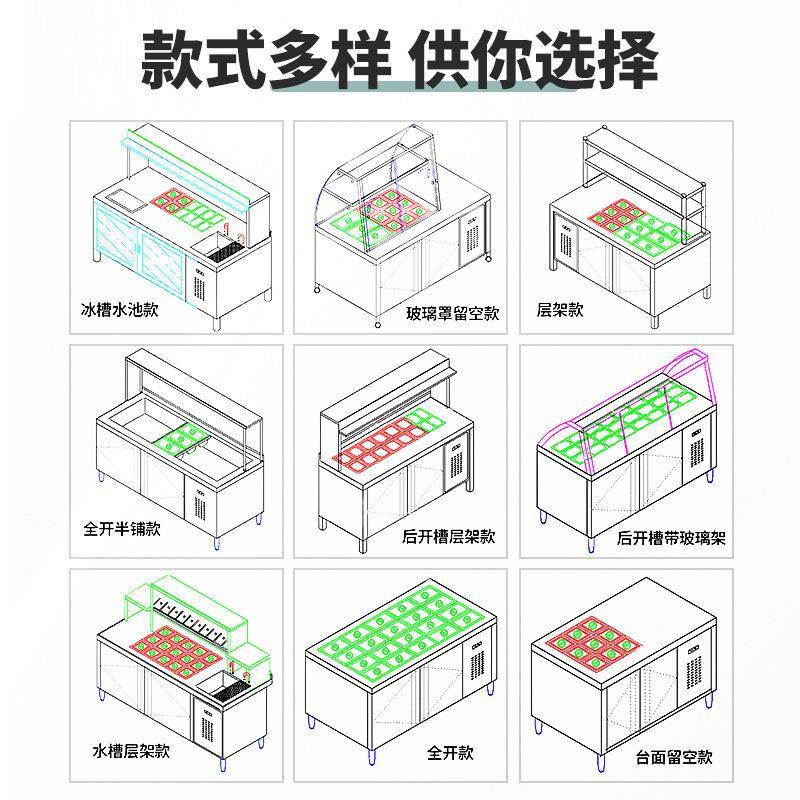 款式多样 供你选择

冰槽水池款

玻璃罩留空款

层架款

全开半铺款

后开槽层架款

后开槽带玻璃架

水槽层架款

全开款

台面留空款