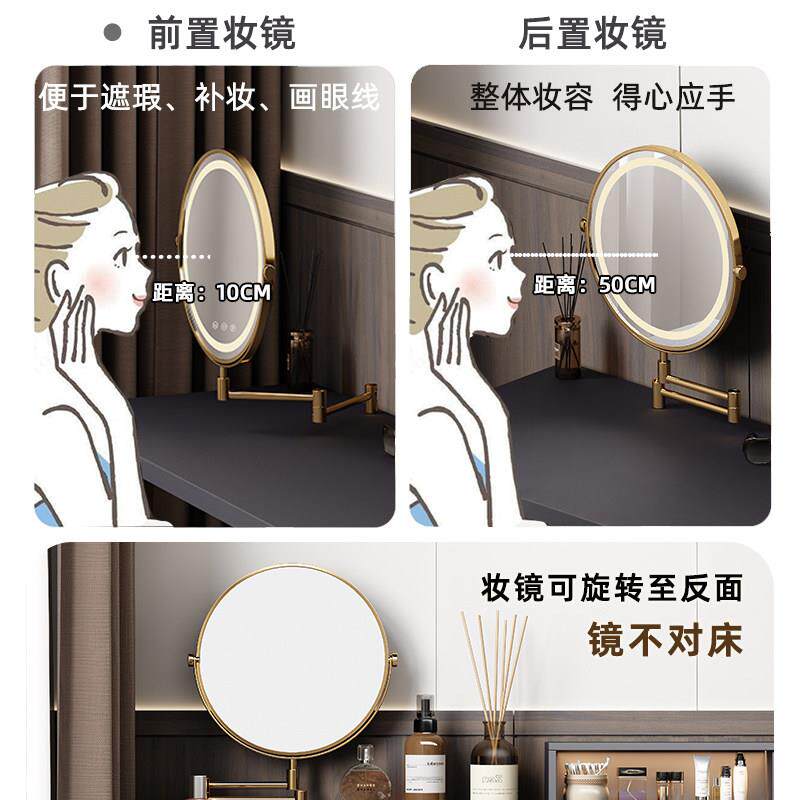 前置妆镜

便于遮瑕、补妆、画眼线

距离：10CM

后置妆镜

整体妆容 得心应手

距离：50CM

妆镜可旋转至反面

镜不对床