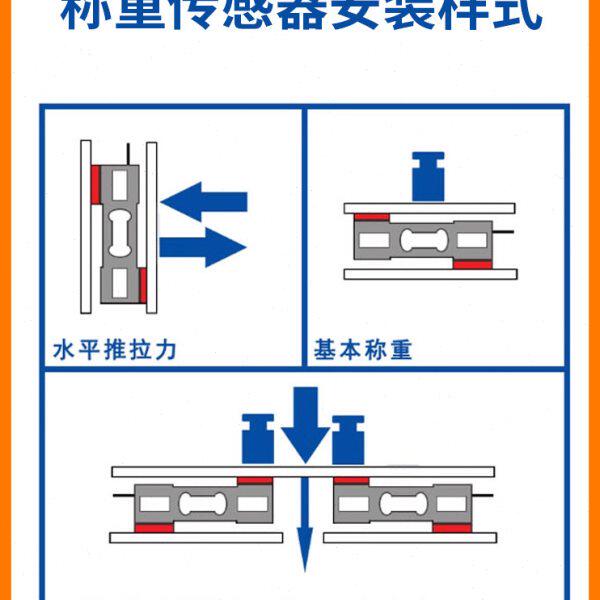 称重传感器安装样式

水平推拉力

基本称重