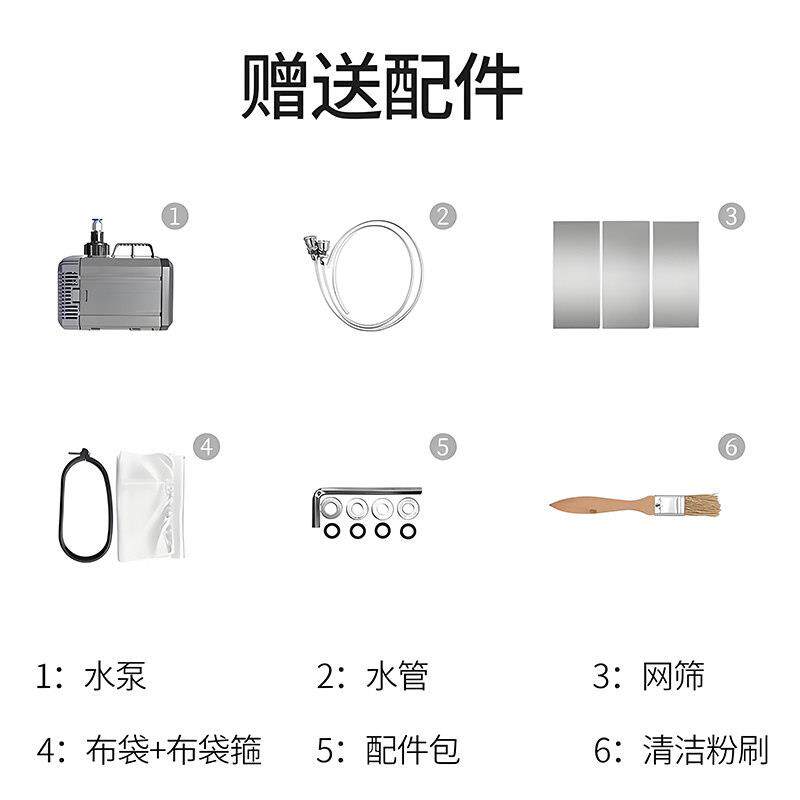 赠送配件

1

2

3

4

5

6

1：水泵

2：水管

3：网筛

4：布袋+布袋箍

5：配件包

6：清洁粉刷