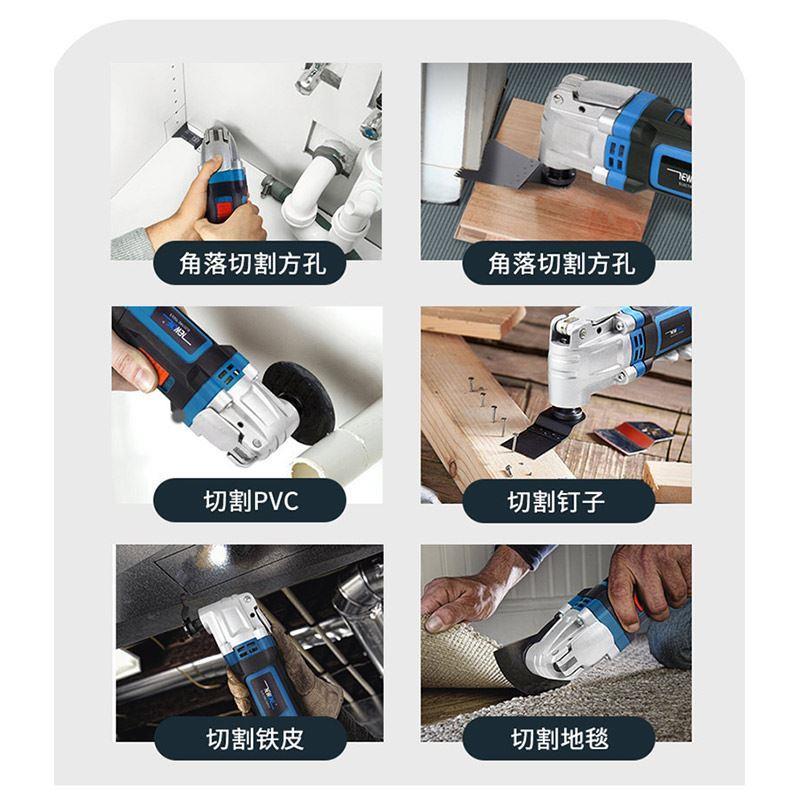 角落切割方孔

角落切割方孔

切割PVC

切割钉子

切割铁皮

切割地毯