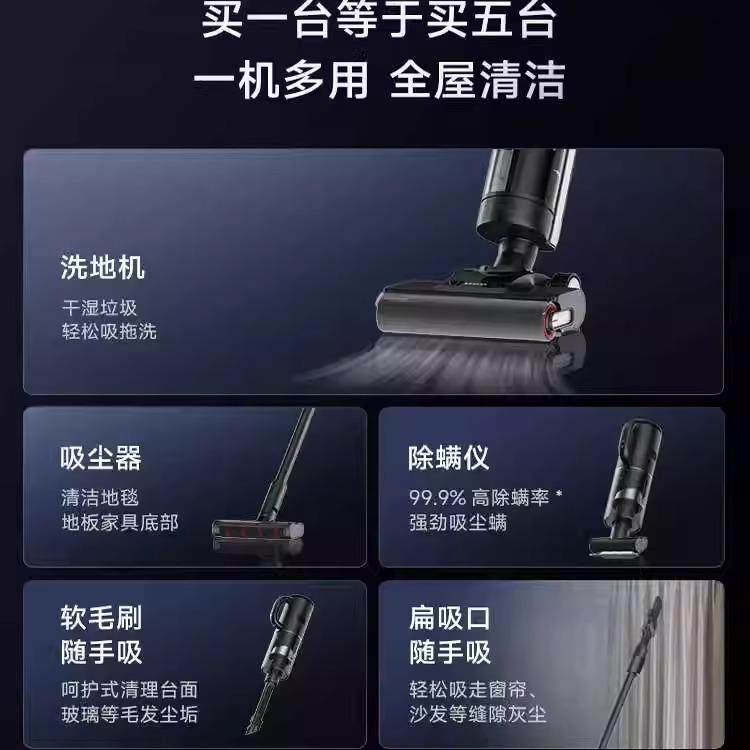 买一台等于买五台
一机多用 全屋清洁

洗地机
干湿垃圾
轻松吸拖洗

吸尘器
清洁地毯
地板家具底部

除螨仪
99.9% 高除螨率 *
强劲吸尘螨

软毛刷
随手吸
呵护式清理台面
玻璃等毛发尘垢

扁吸口
随手吸
轻松吸走窗帘、
沙发等缝隙灰尘