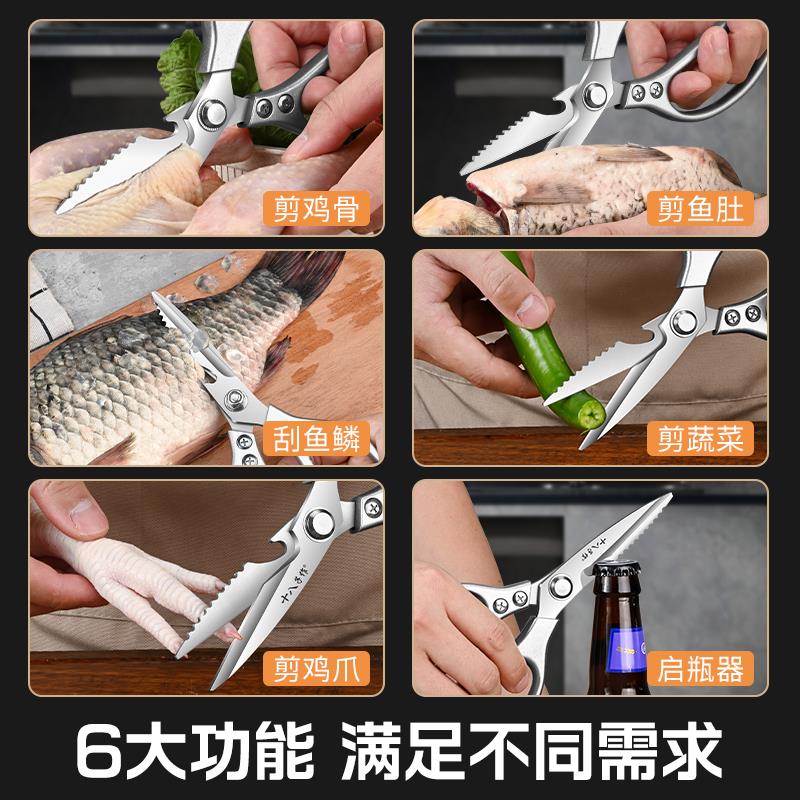 剪鸡骨

剪鱼肚

刮鱼鳞

剪蔬菜

十八子作

剪鸡爪

十八子作

启瓶器

6大功能 满足不同需求