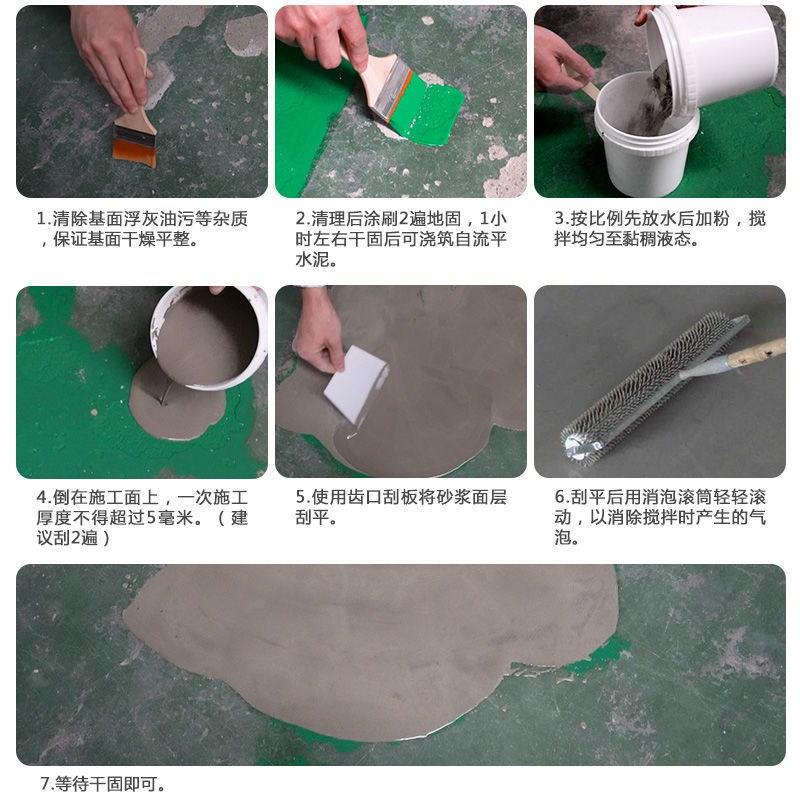 1.清除基面浮灰油污等杂质，保证基面干燥平整。

2.清理后涂刷2遍地固，1小时左右干固后可浇筑自流平水泥。

3.按比例先放水后加粉，搅拌均匀至黏稠液态。

4.倒在施工面上，一次施工厚度不得超过5毫米。（建议刮2遍）

5.使用齿口刮板将砂浆面层刮平。

6.刮平后用消泡滚筒轻轻滚动，以消除搅拌时产生的气泡。

7.等待干固即可。