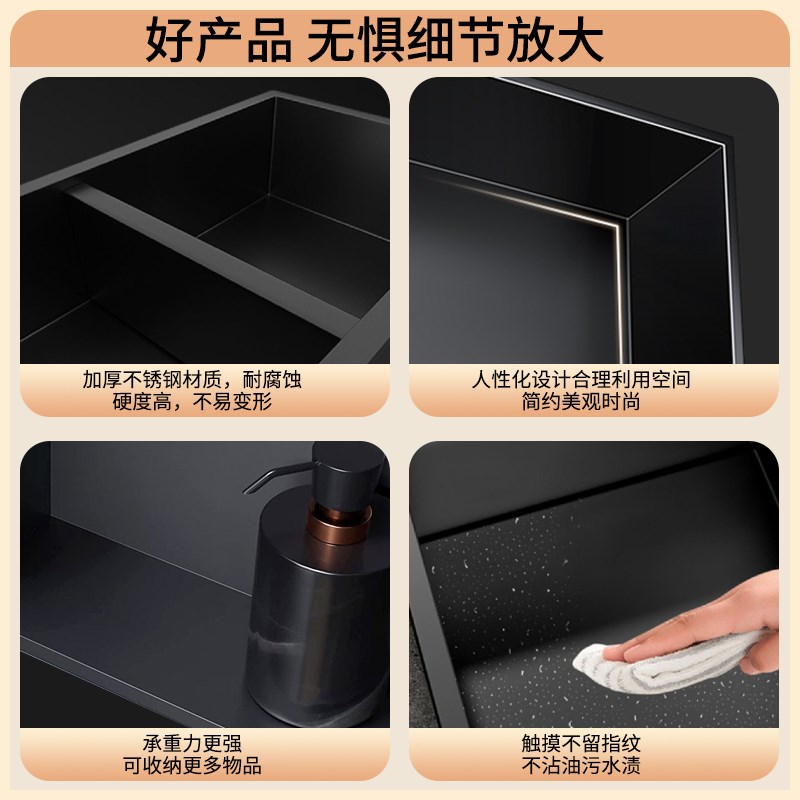 好产品 无惧细节放大

加厚不锈钢材质，耐腐蚀
硬度高，不易变形

人性化设计合理利用空间
简约美观时尚

承重力更强
可收纳更多物品

触摸不留指纹
不沾油污水渍