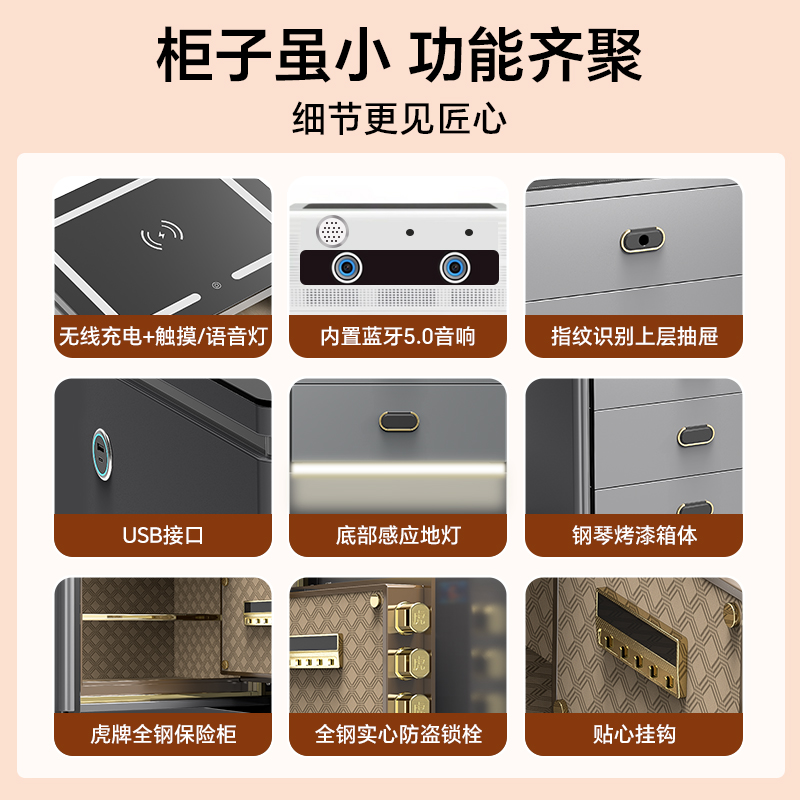 柜子虽小 功能齐聚

细节更见匠心

无线充电+触摸/语音灯

内置蓝牙5.0音响

指纹识别上层抽屉

USB接口

底部感应地灯

钢琴烤漆箱体

虎牌全钢保险柜

全钢实心防盗锁栓

贴心挂钩