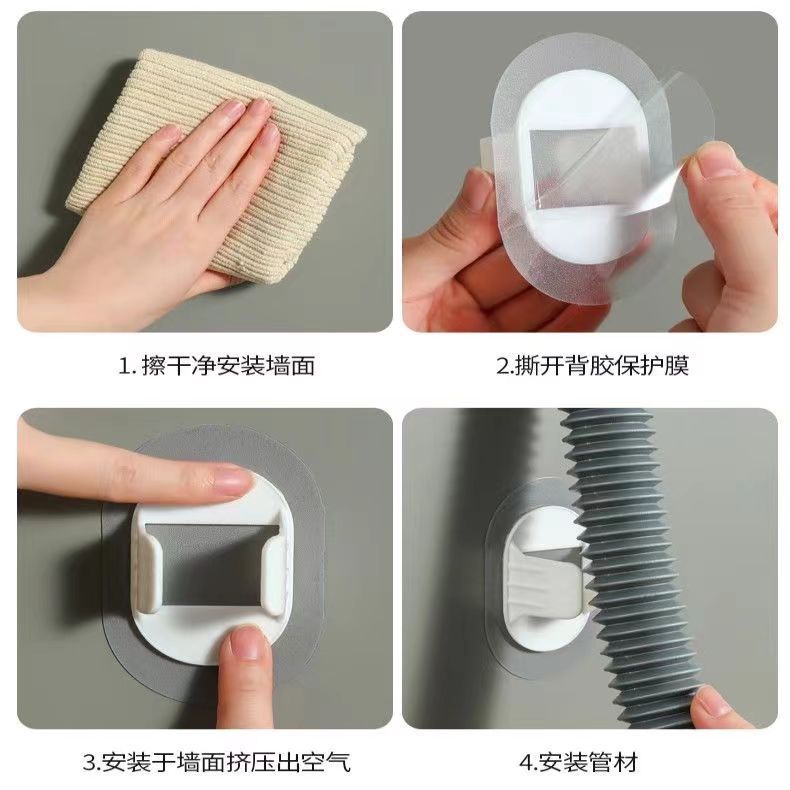 1. 擦干净安装墙面

2.撕开背胶保护膜

3.安装于墙面挤压出空气

4.安装管材