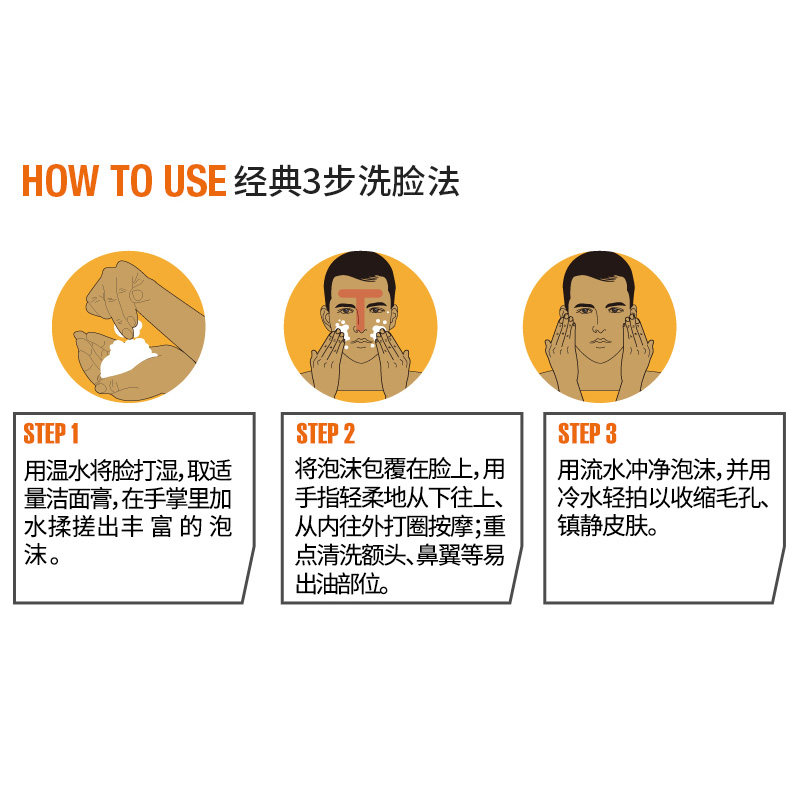 HOW TO USE 经典3步洗脸法

STEP 1

用温水将脸打湿，取适量洁面膏，在手掌里加水揉搓出丰富的泡沫。

STEP 2

将泡沫包覆在脸上，用手指轻柔地从下往上、从内往外打圈按摩；重点清洗额头、鼻翼等易出油部位。

STEP 3

用流水冲净泡沫，并用冷水轻拍以收缩毛孔、镇静皮肤。