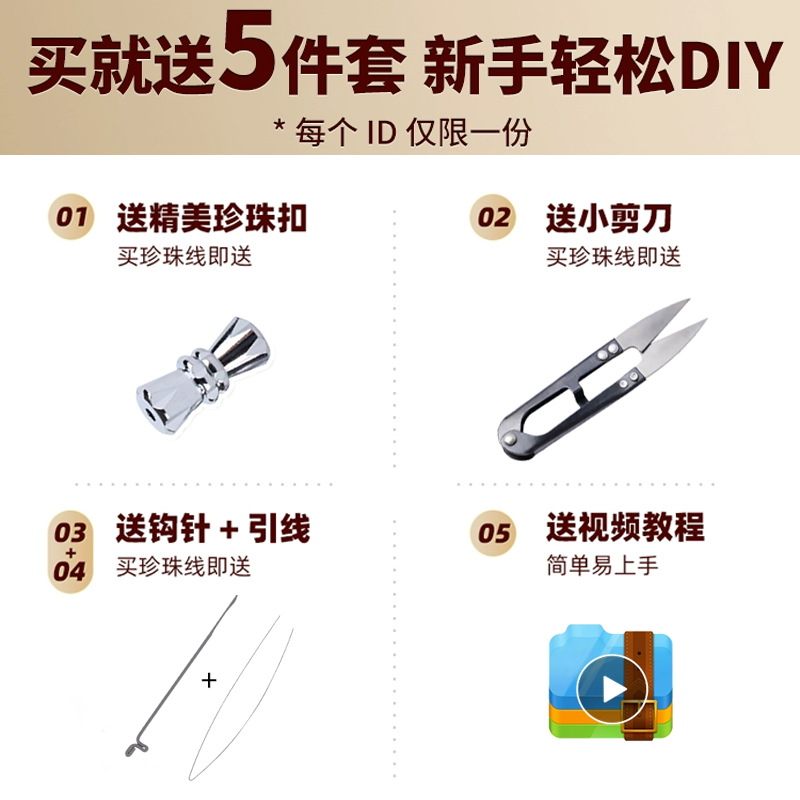 买就送5件套 新手轻松DIY

* 每个 ID 仅限一份

01 送精美珍珠扣

买珍珠线即送

02 送小剪刀

买珍珠线即送

03 + 04 送钩针 + 引线

买珍珠线即送

+

05 送视频教程

简单易上手