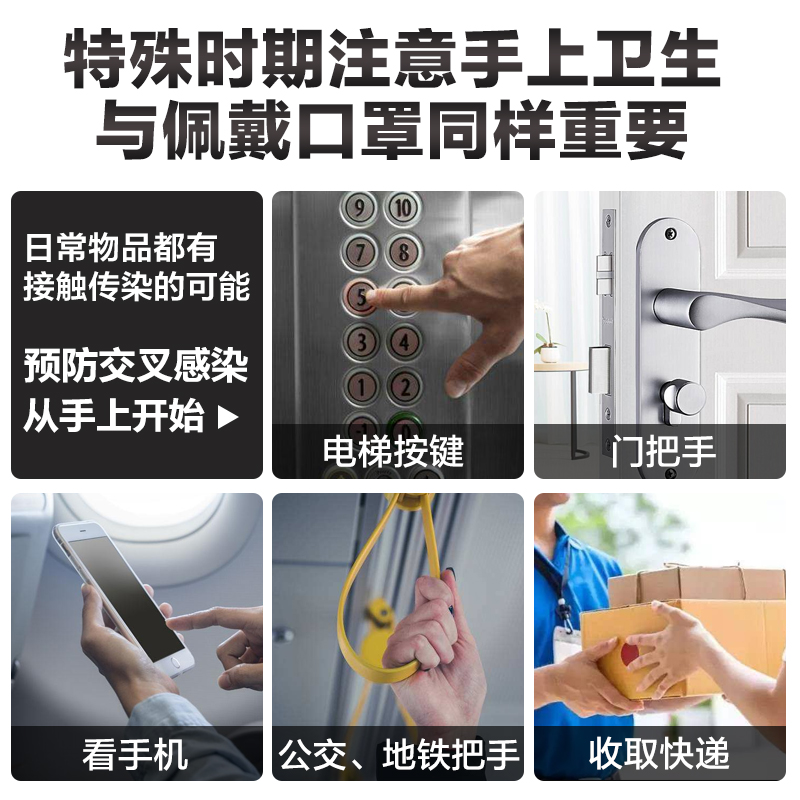 特殊时期注意手上卫生
与佩戴口罩同样重要

日常物品都有
接触传染的可能

预防交叉感染
从手上开始 ▶

9 10
7 8
5
3 4
1 2

电梯按键

门把手

看手机

公交、地铁把手

收取快递