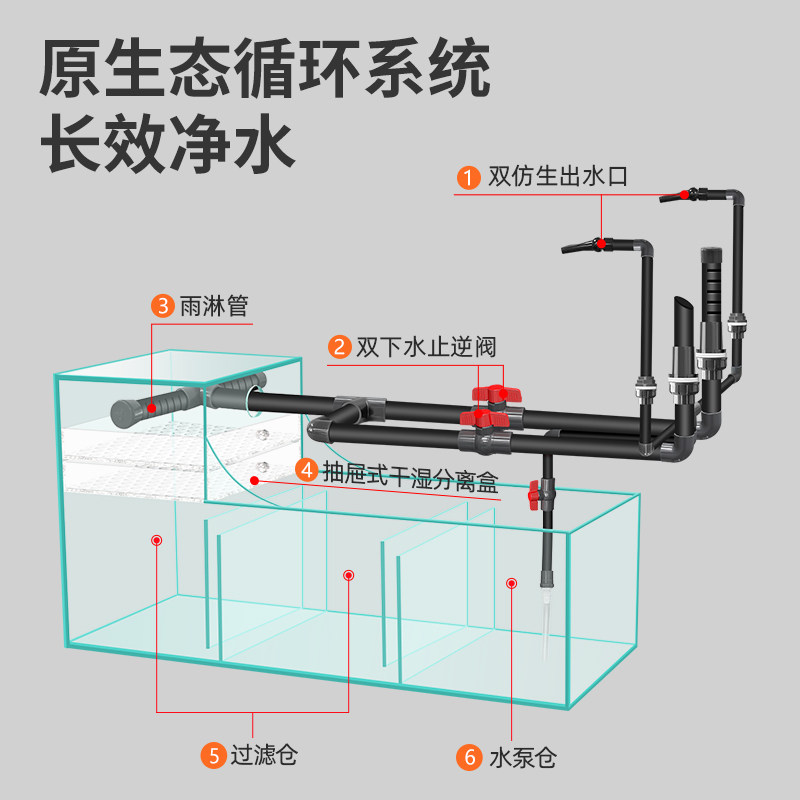 原生态循环系统
长效净水

1 双仿生出水口

3 雨淋管

2 双下水止逆阀

4 抽屉式干湿分离盒

5 过滤仓

6 水泵仓