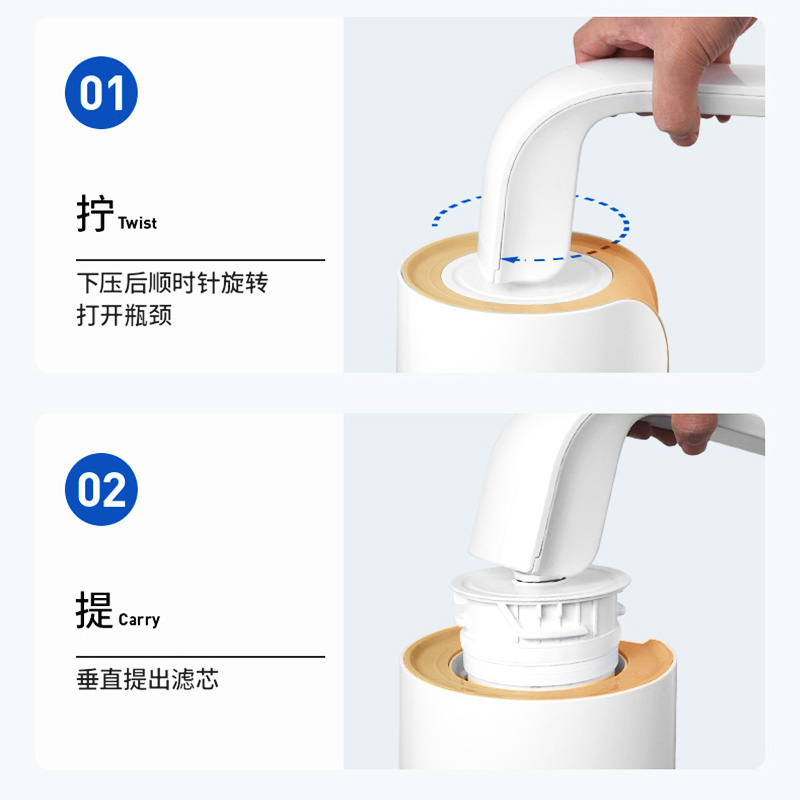 01

拧 Twist

下压后顺时针旋转
打开瓶颈

02

提 Carry

垂直提出滤芯