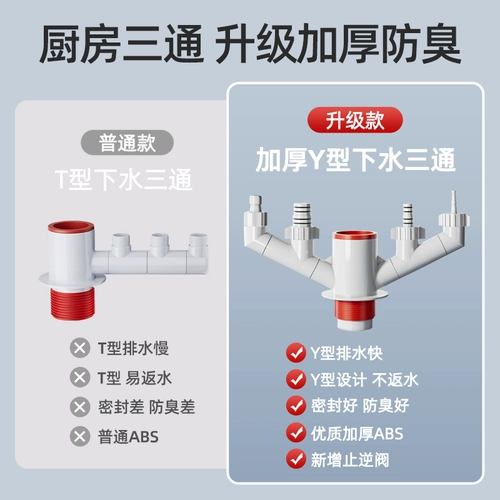 厨房三通 升级加厚防臭

普通款
T型下水三通

T型排水慢
T型 易返水
密封差 防臭差
普通ABS

升级款
加厚Y型下水三通

Y型排水快
Y型设计 不返水
密封好 防臭好
优质加厚ABS
新增止逆阀