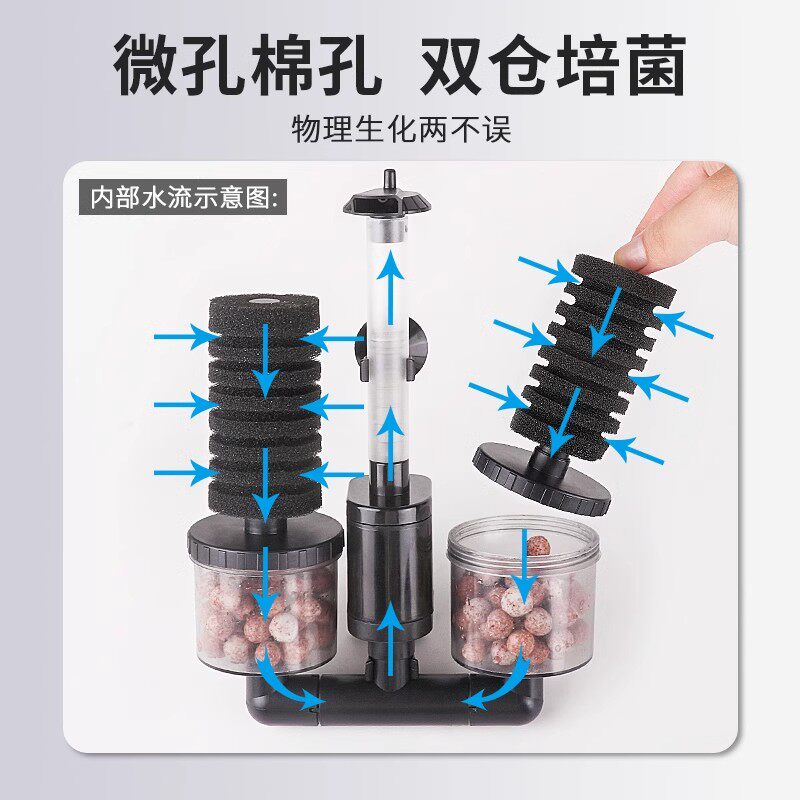 微孔棉孔 双仓培菌

物理生化两不误

内部水流示意图: