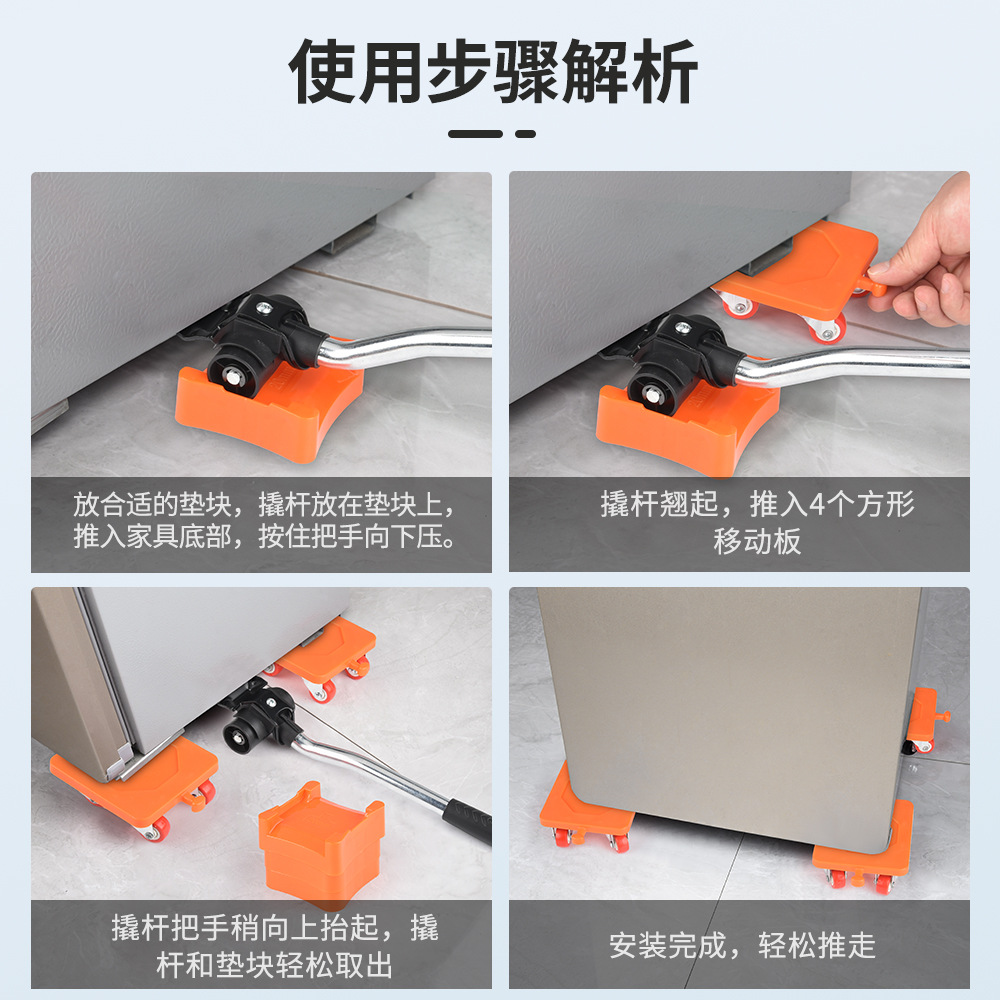 使用步骤解析

放合适的垫块，撬杆放在垫块上，推入家具底部，按住把手向下压。

撬杆翘起，推入4个方形移动板

撬杆把手稍向上抬起，撬杆和垫块轻松取出

安装完成，轻松推走