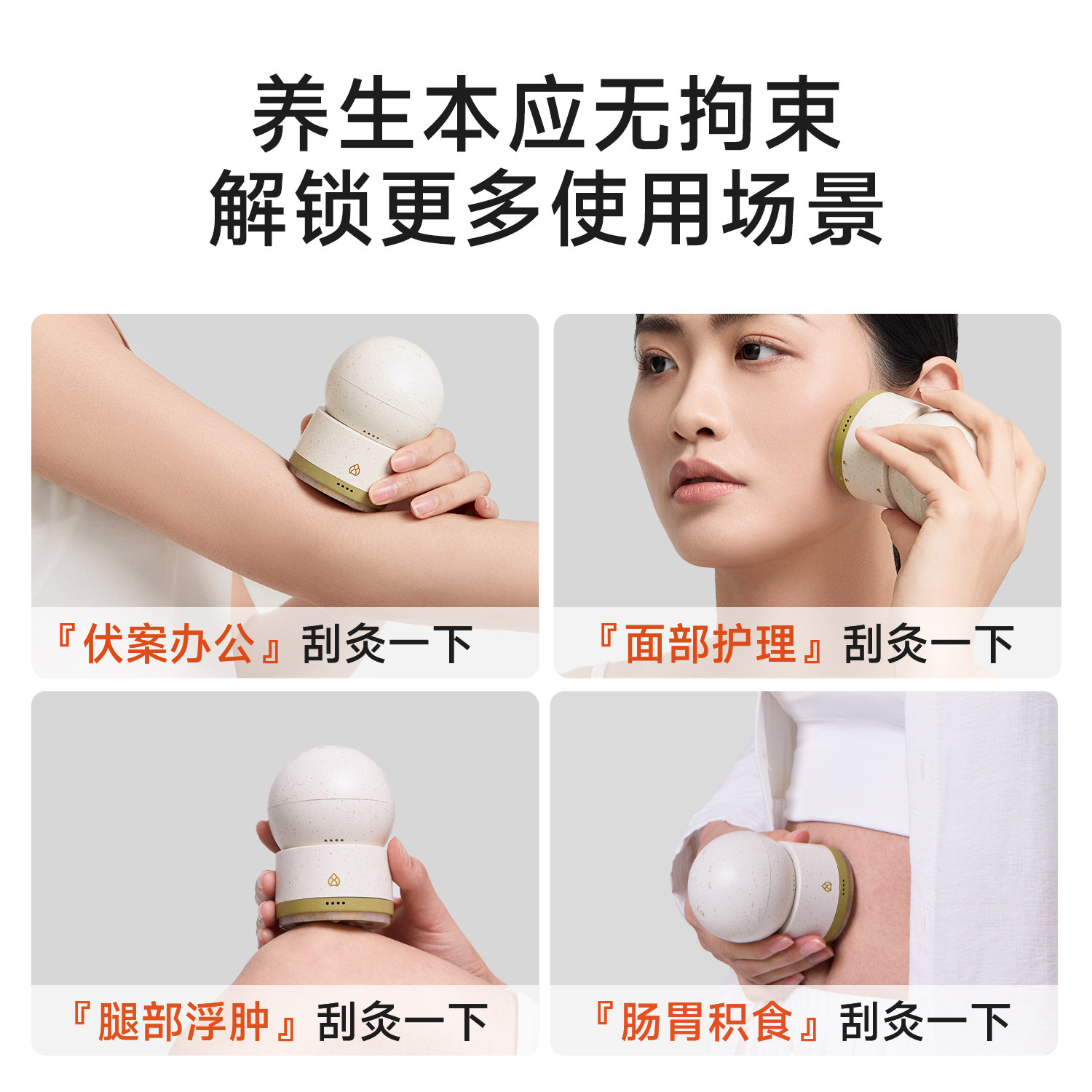 养生本应无拘束
解锁更多使用场景

『伏案办公』刮灸一下

『面部护理』刮灸一下

『腿部浮肿』刮灸一下

『肠胃积食』刮灸一下